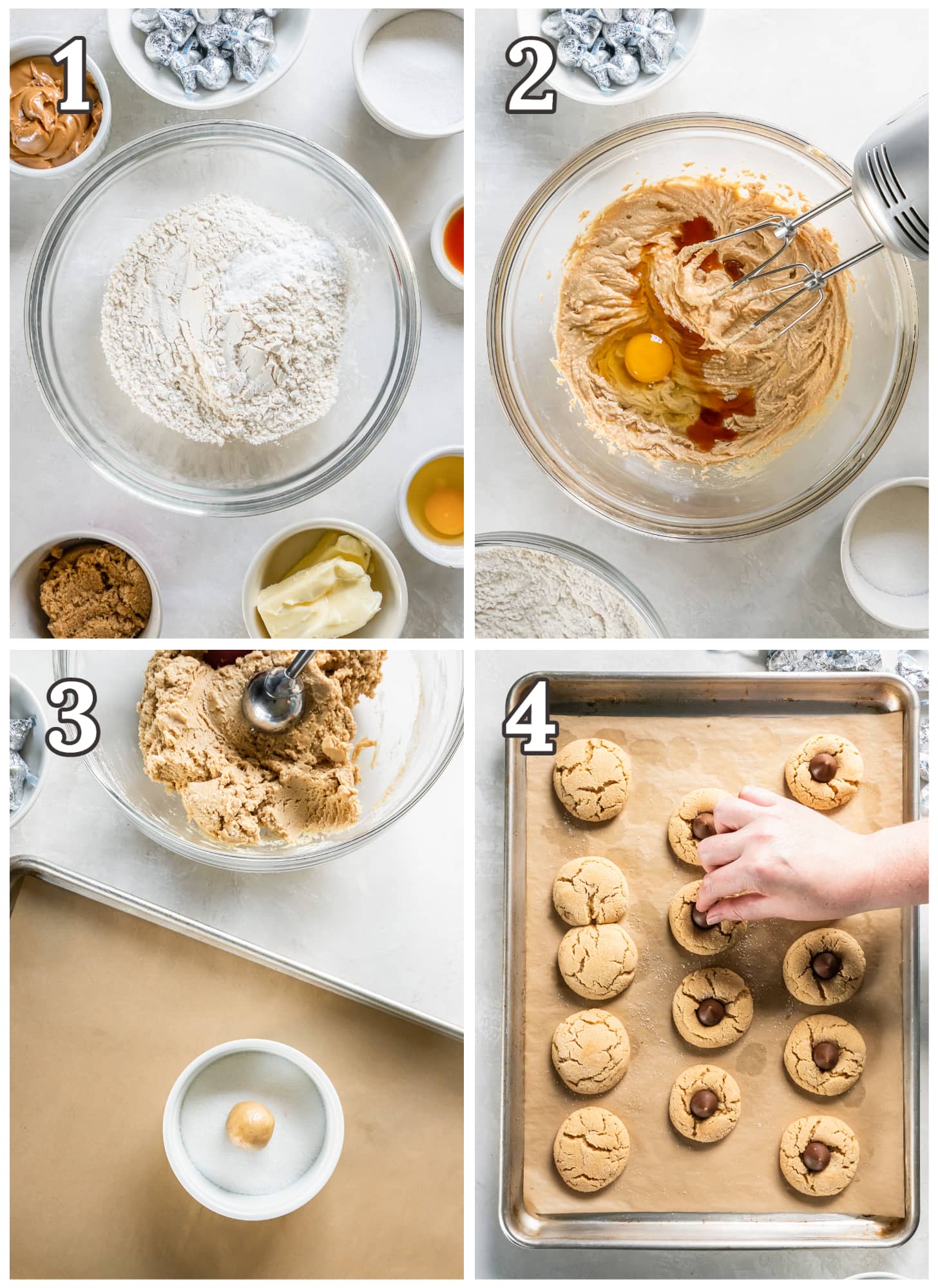 1

2

3

4