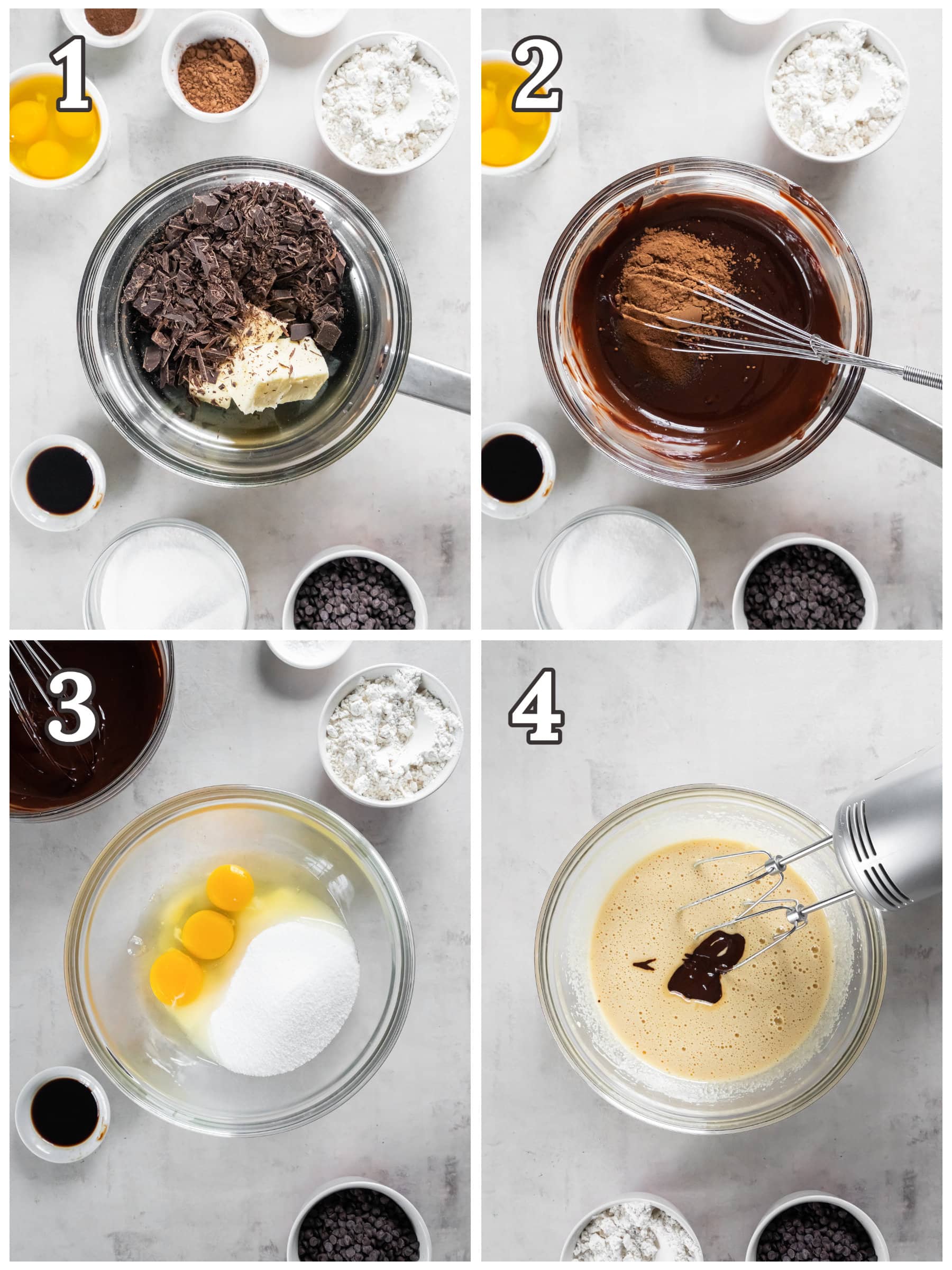 1

2

3

4