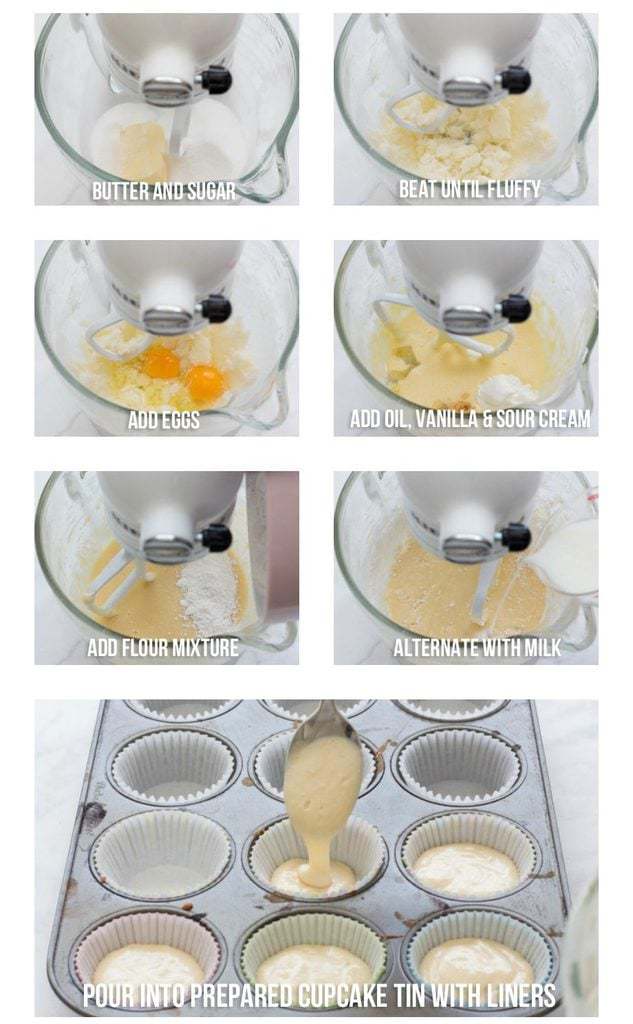 BUTTER AND SUGAR

BEAT UNTIL FLUFFY

ADD EGGS

ADD OIL, VANILLA & SOUR CREAM

ADD FLOUR MIXTURE

ALTERNATE WITH MILK

POUR INTO PREPARED CUPCAKE TIN WITH LINERS