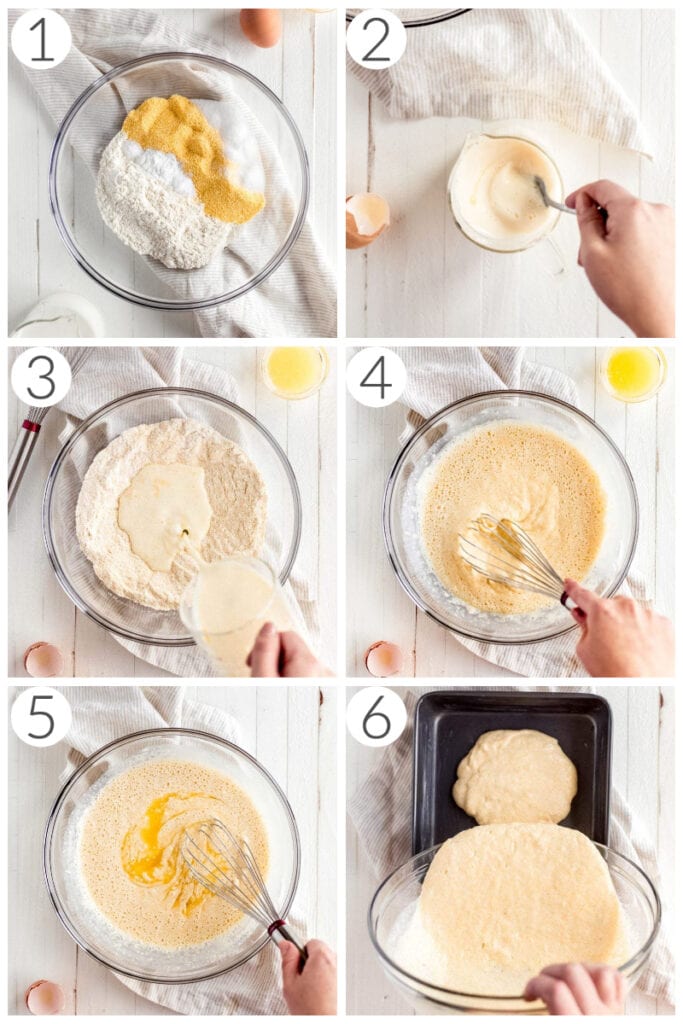 1

2

3

4

5

6