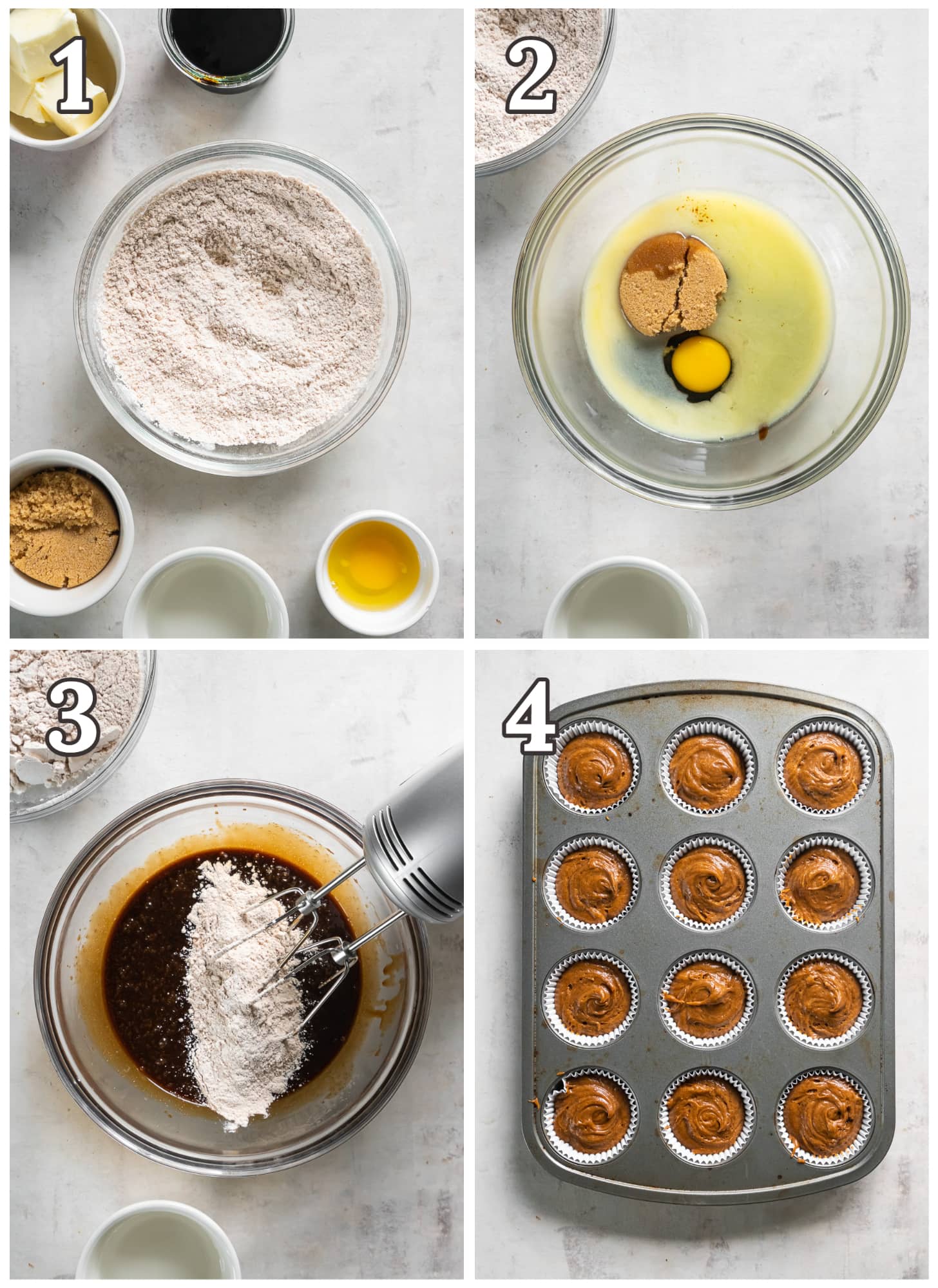 1

2

3

4