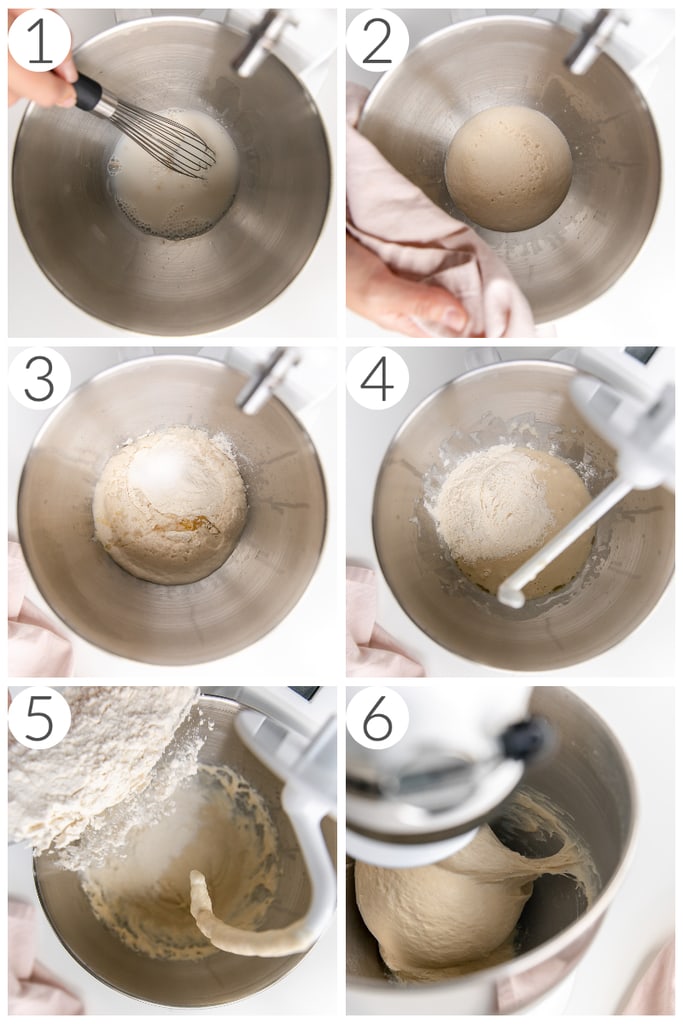 1

2

3

4

5

6