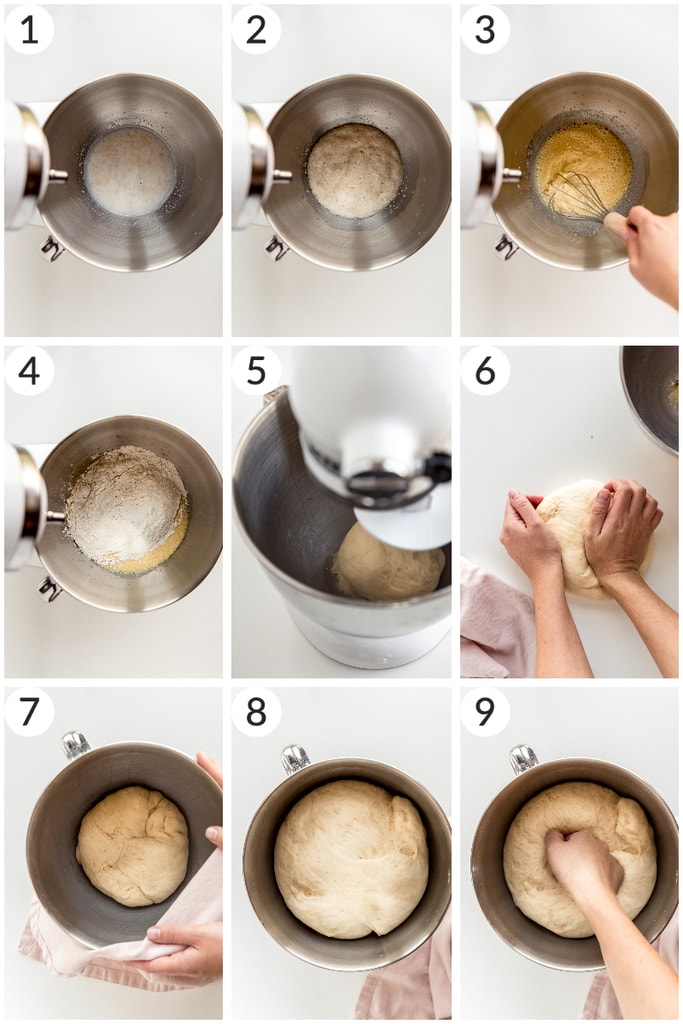 1
2
3
4
5
6
7
8
9