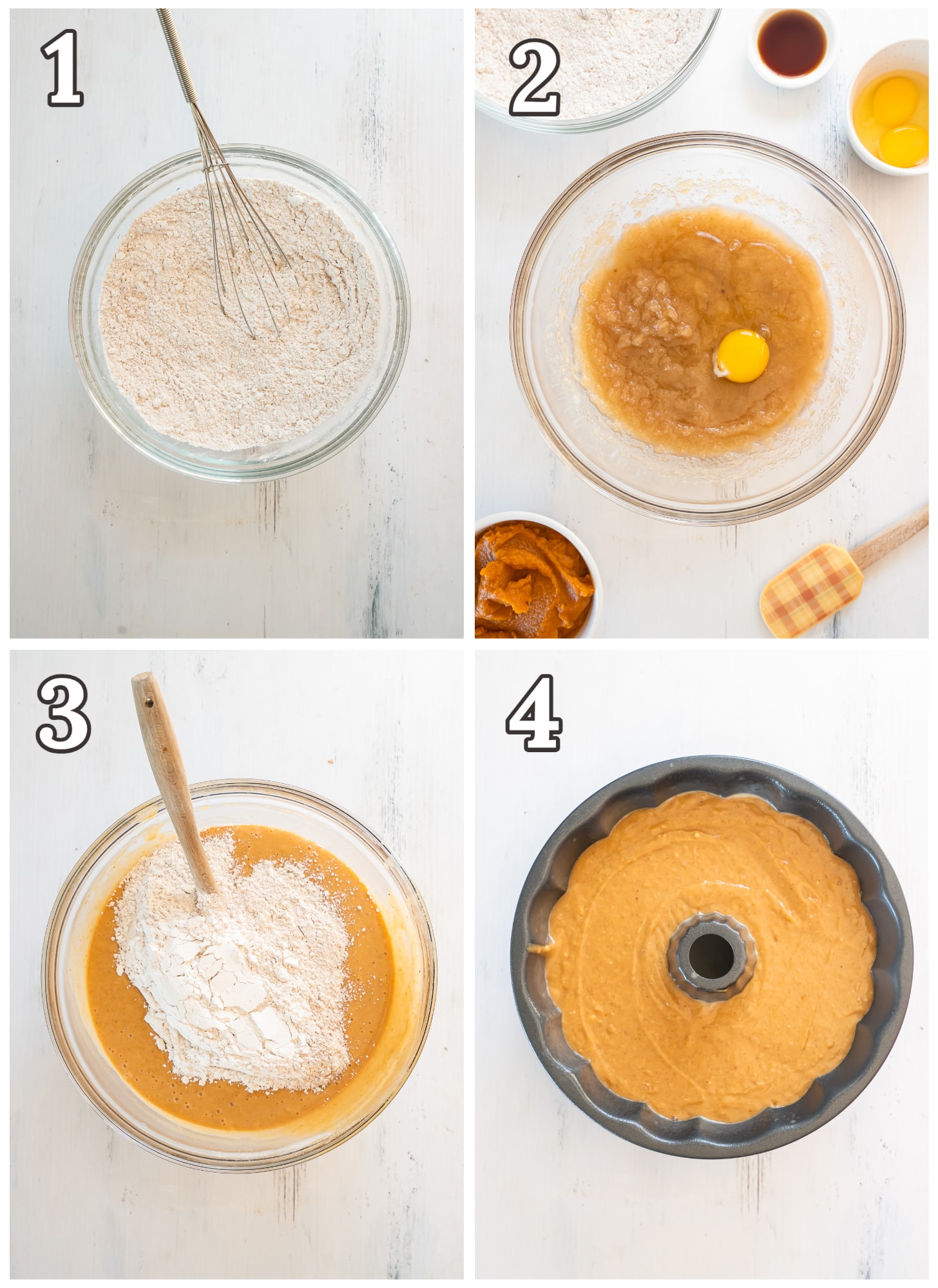 1

2

3

4