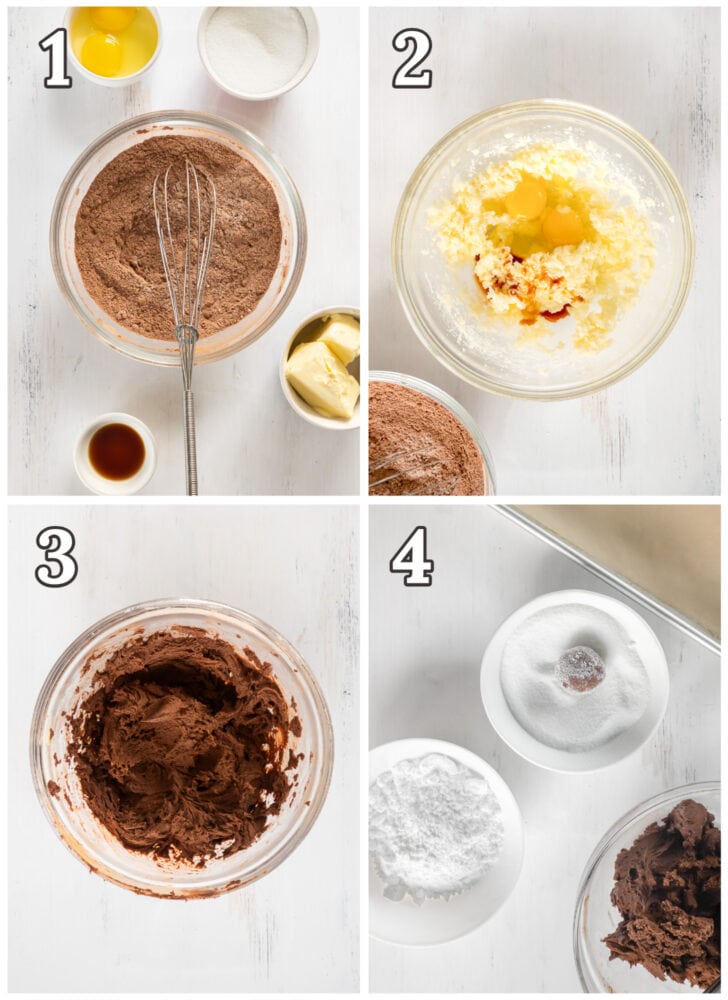 1
2
3
4