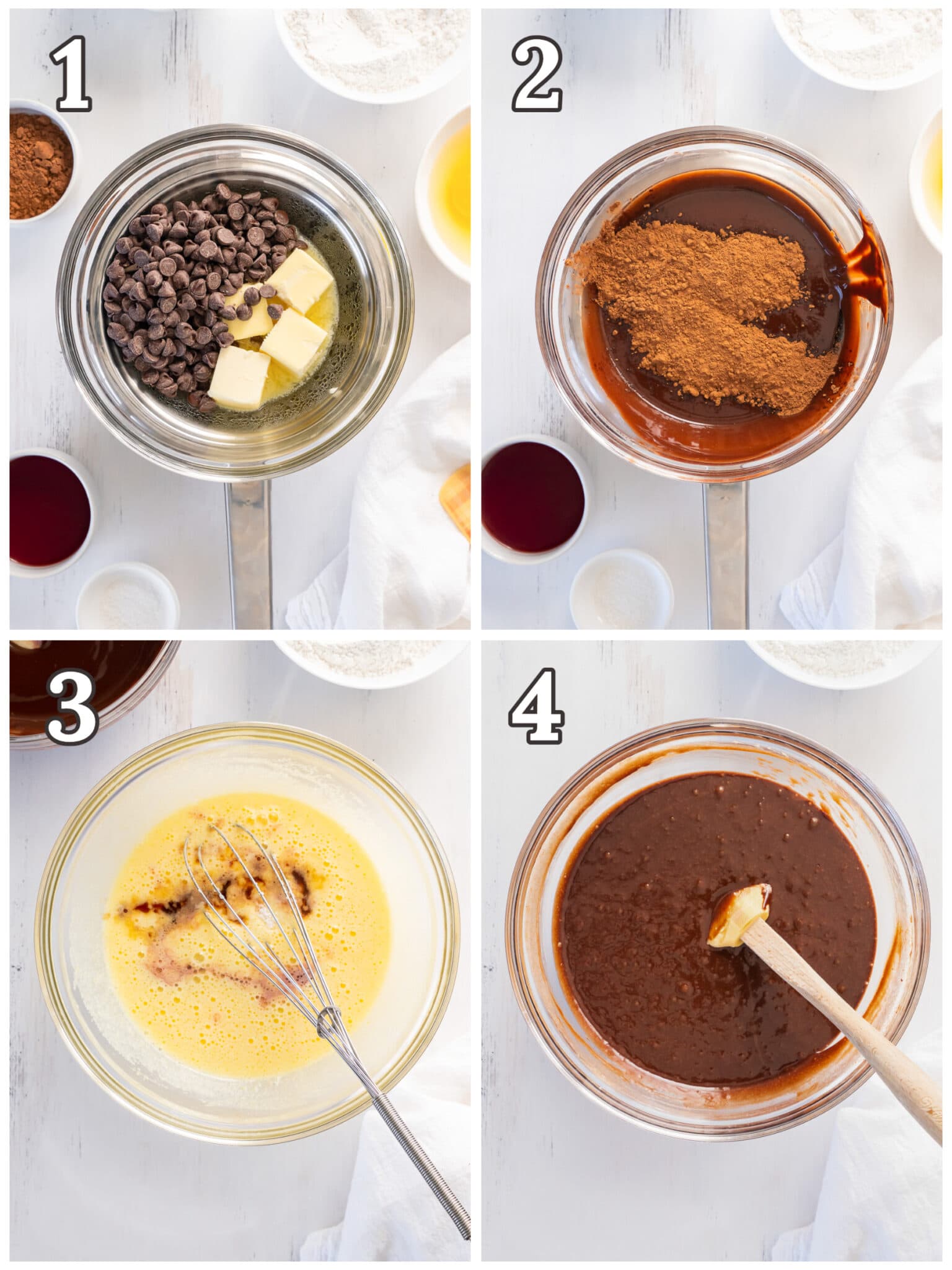 1

2

3

4