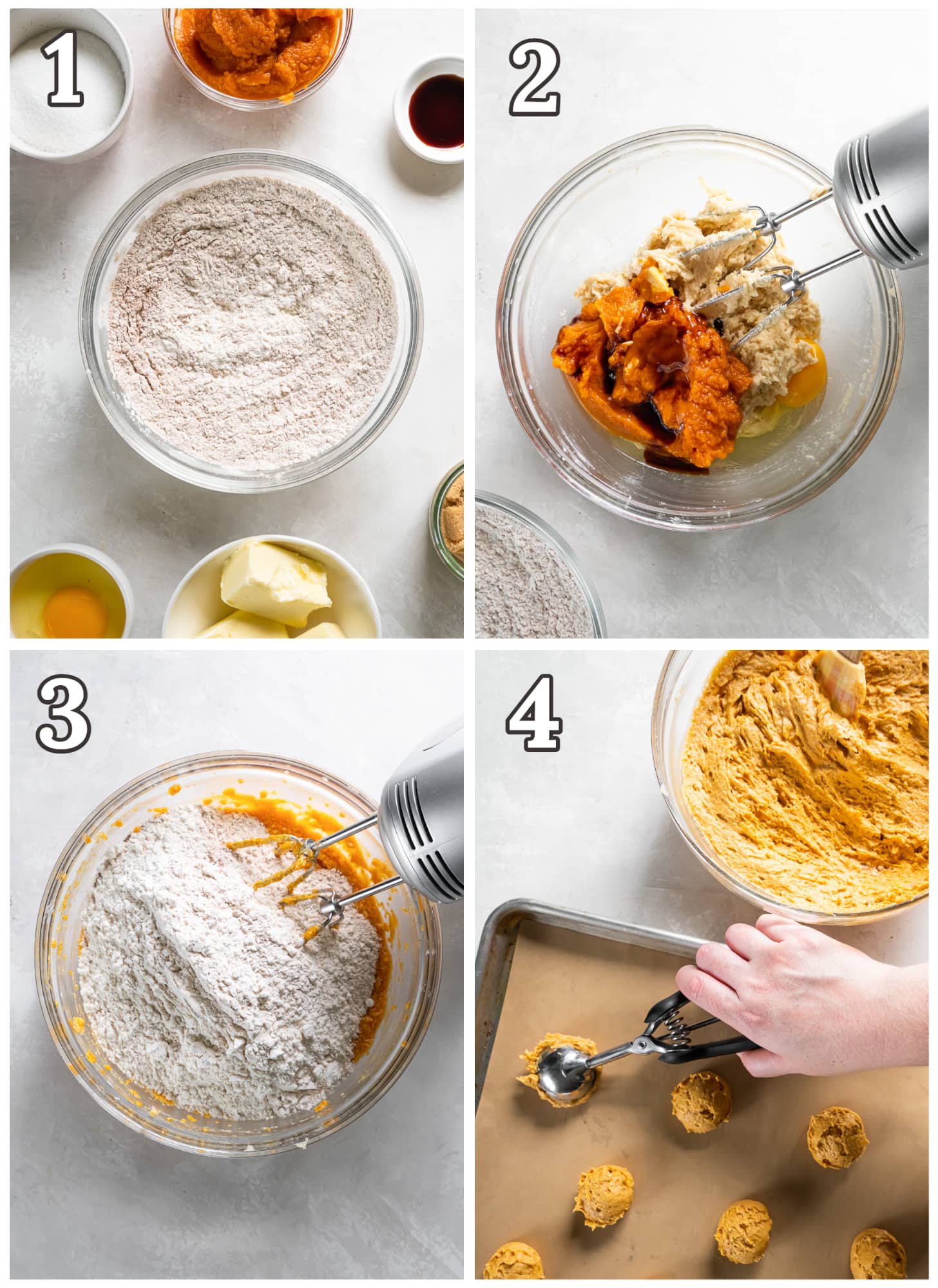 1

2

3

4