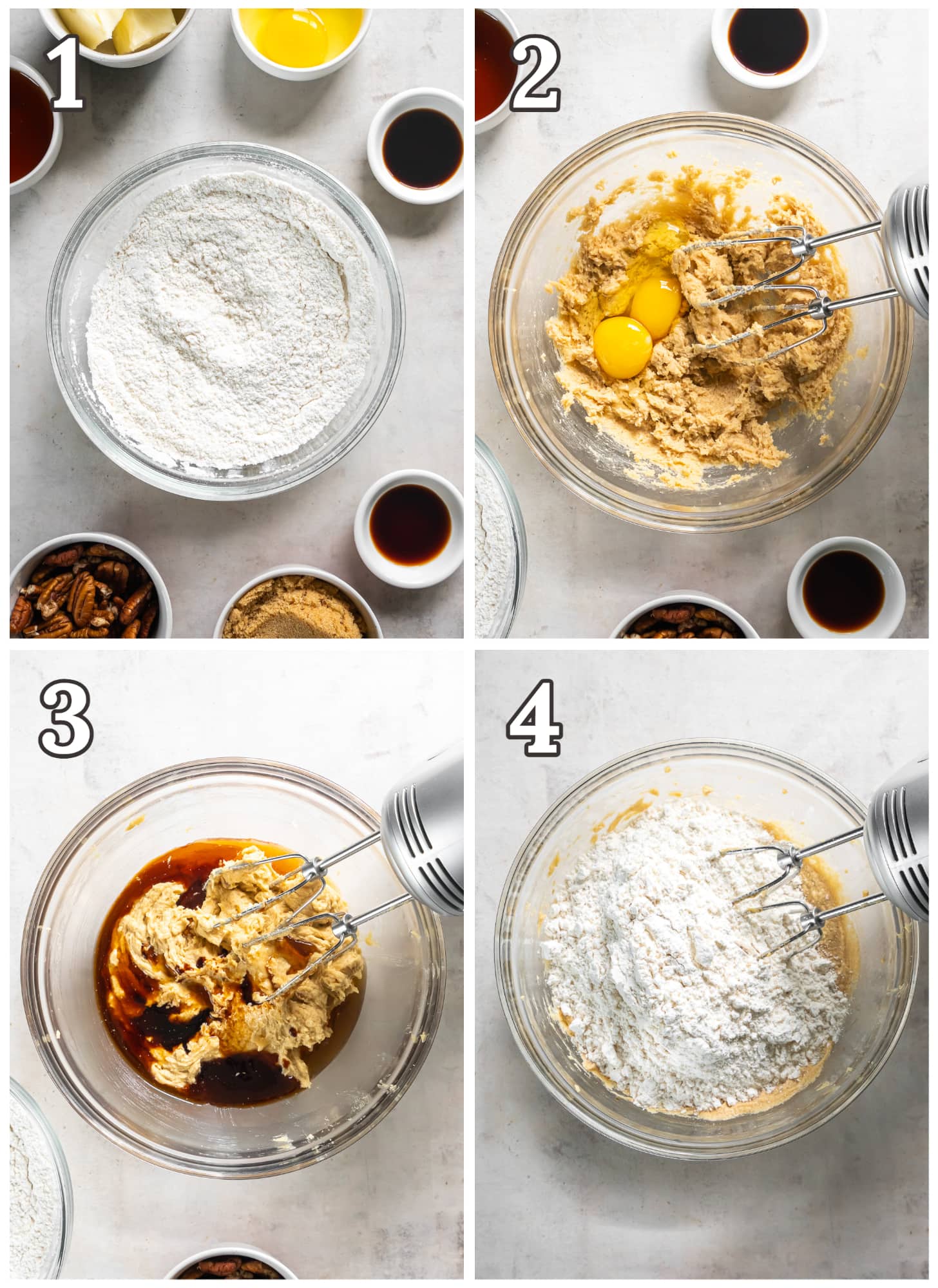 1

2

3

4