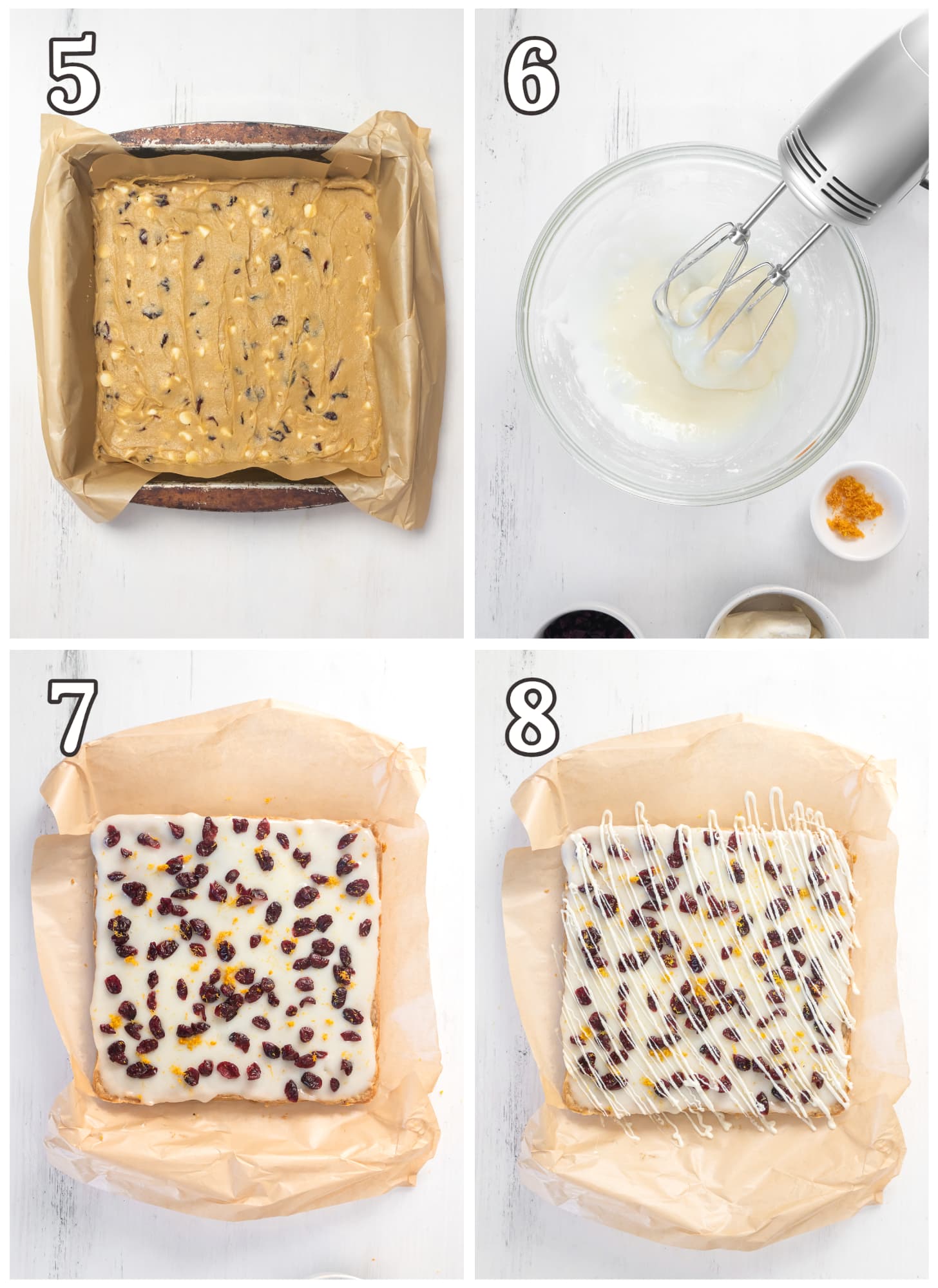 5

6

7

8