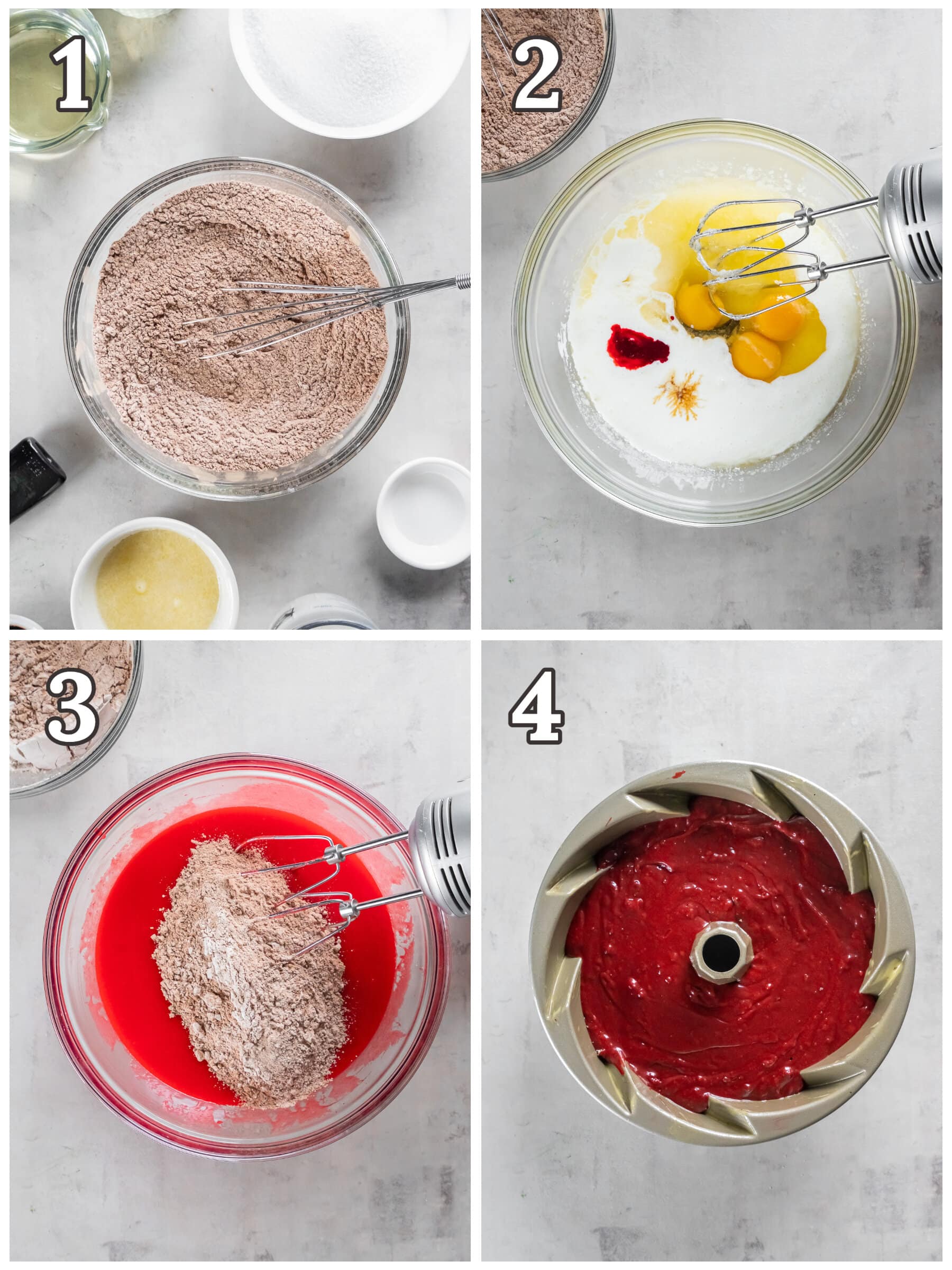 1

2

3

4