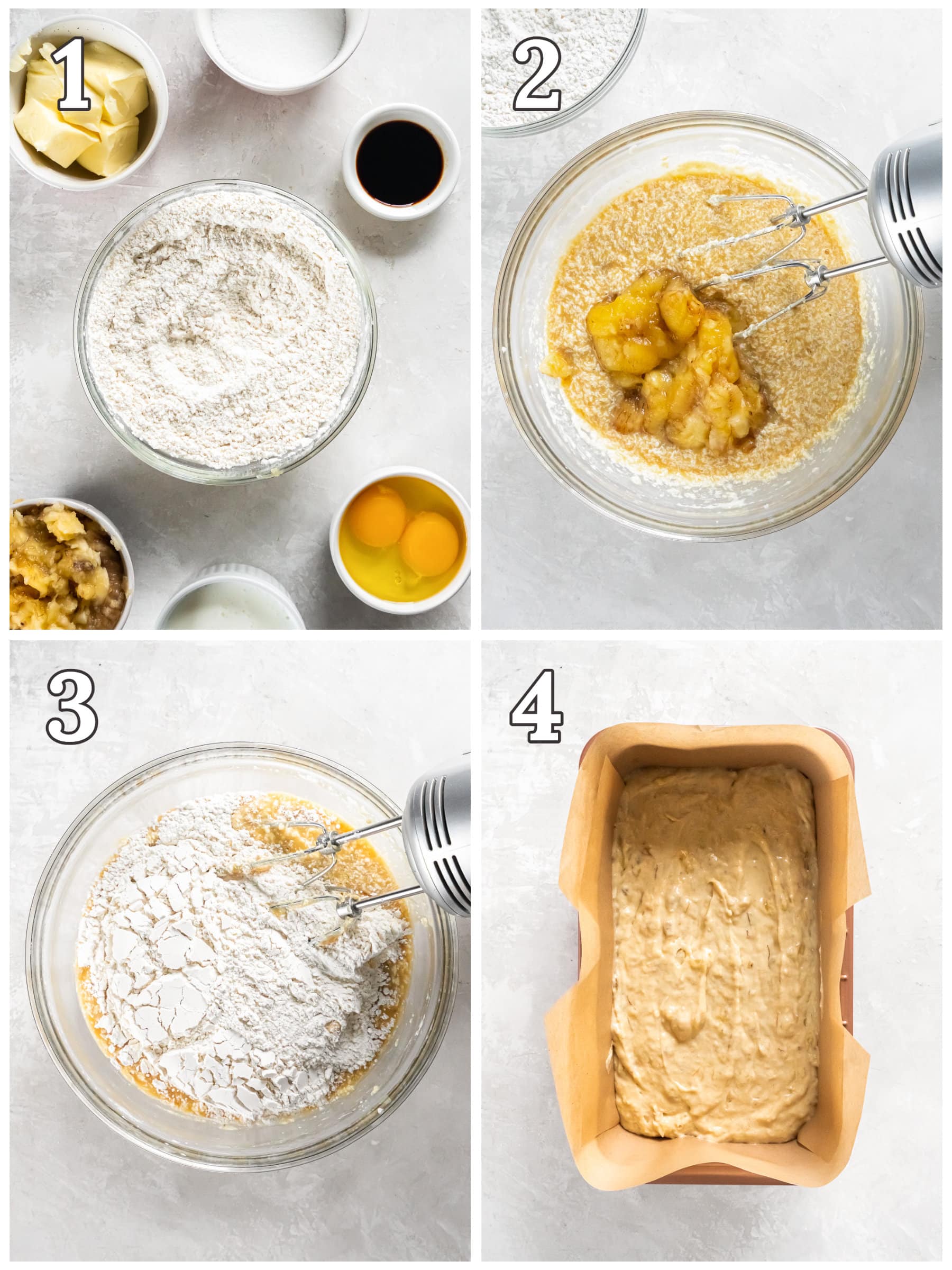 1

2

3

4