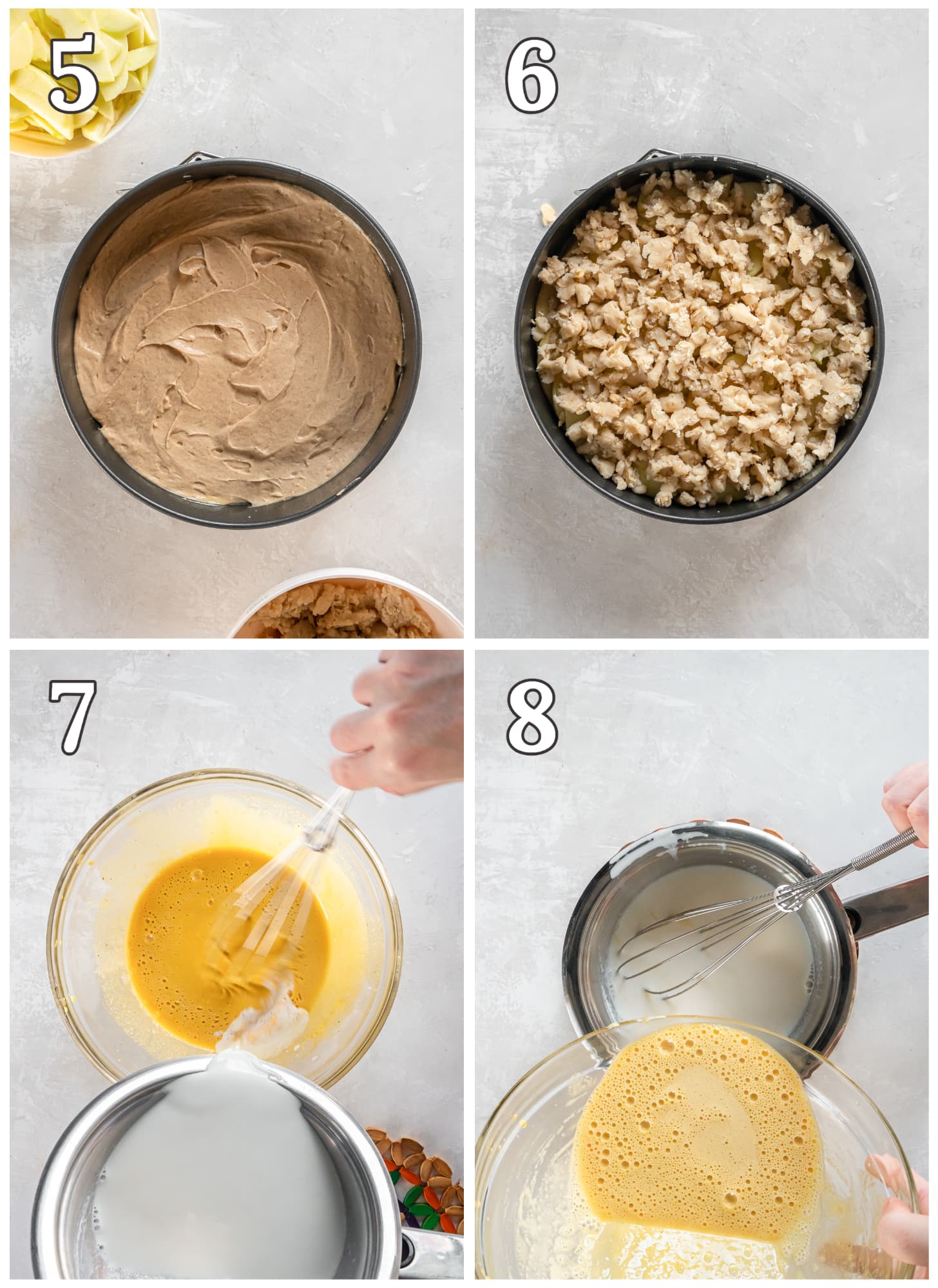 5

6

7

8