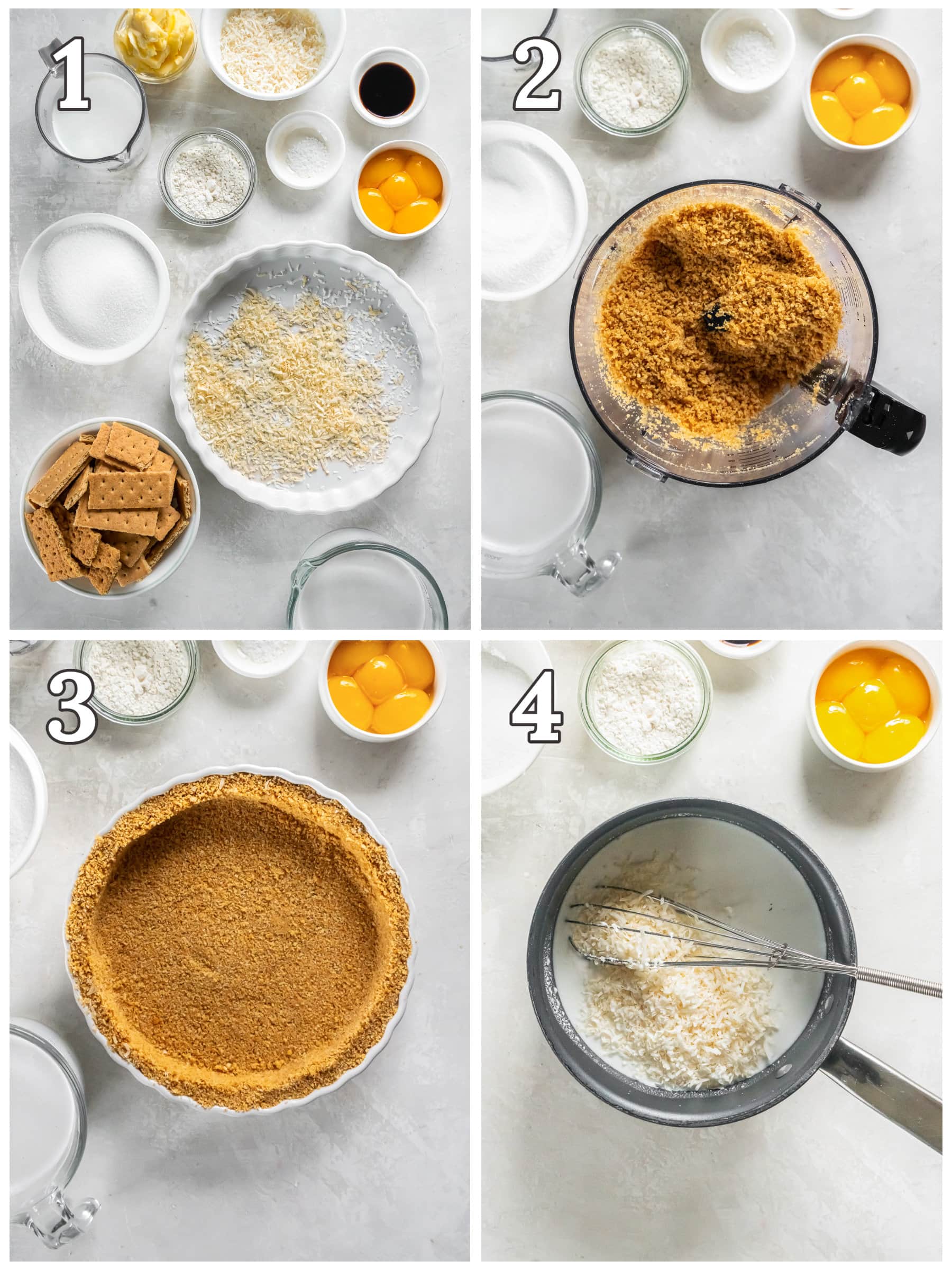 1

2

3

4