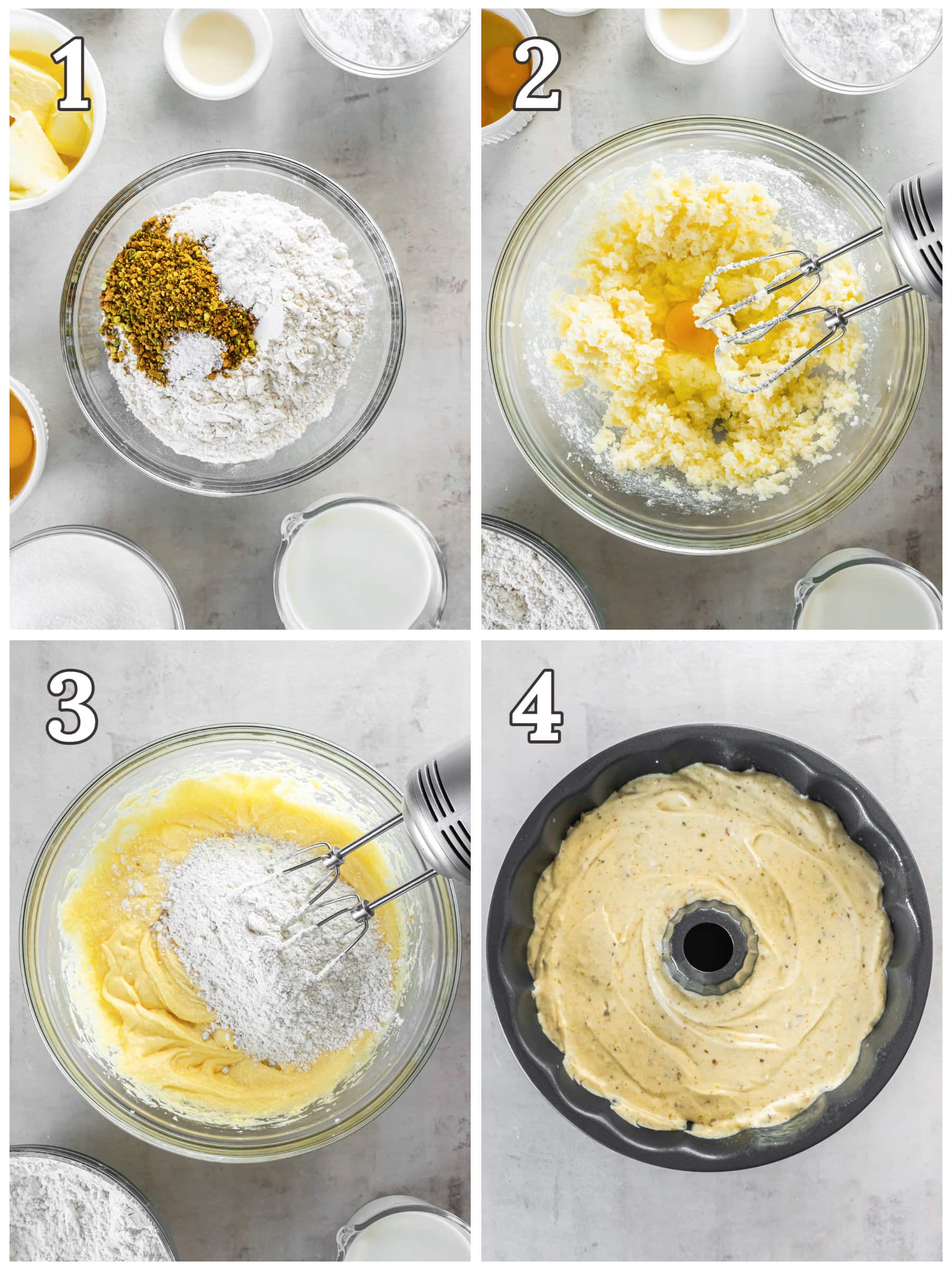 1

2

3

4