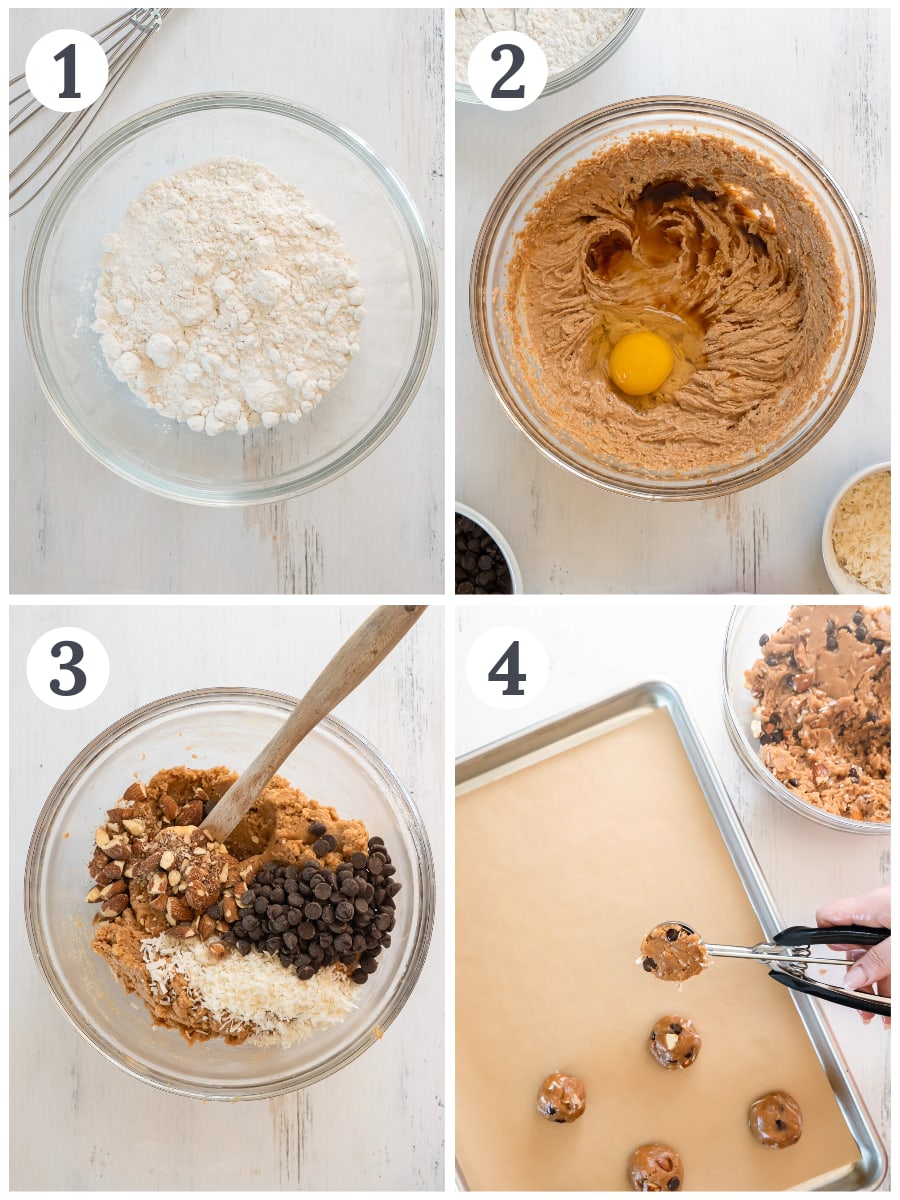 1

2

3

4