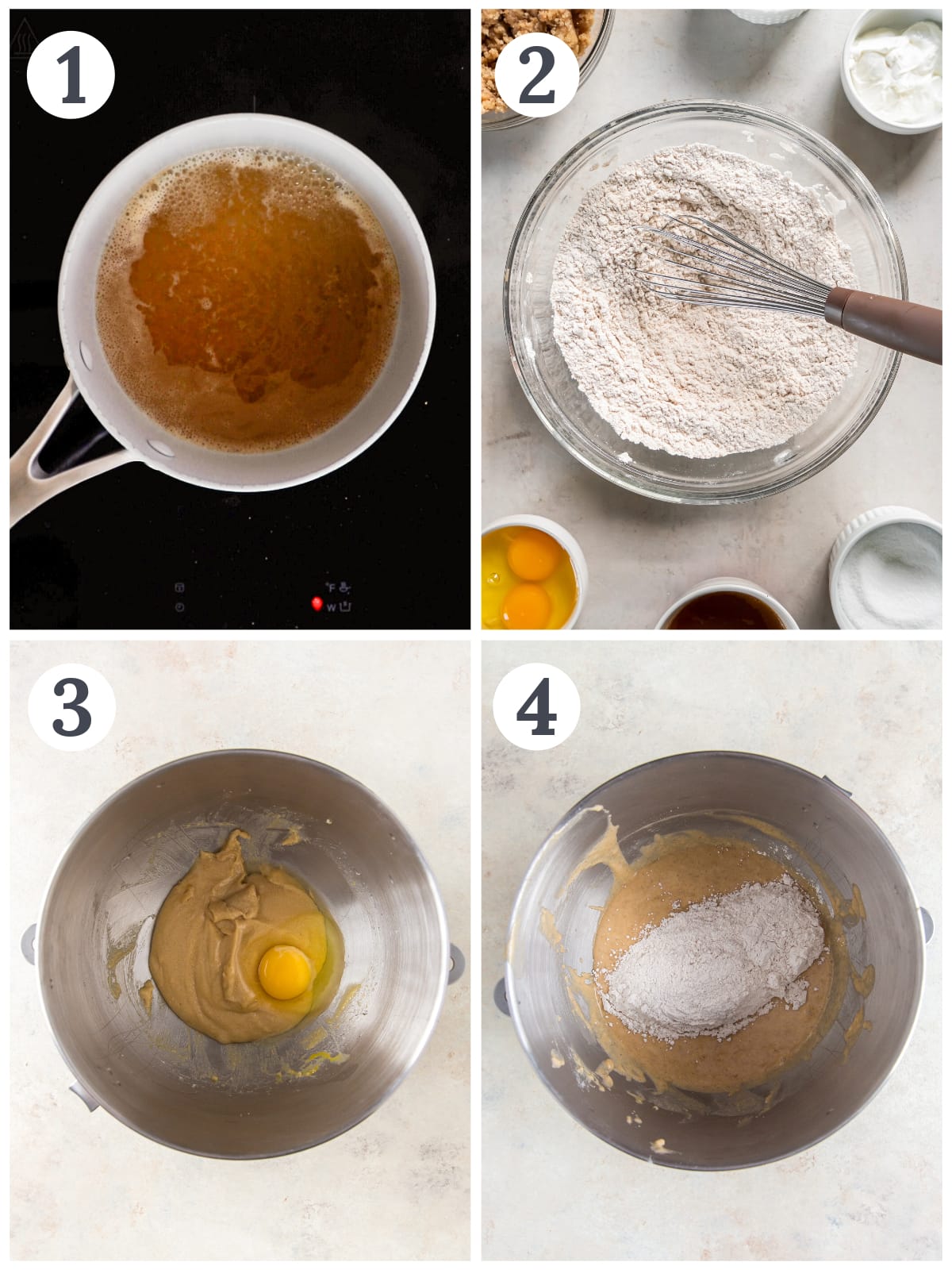 1

2

3

4