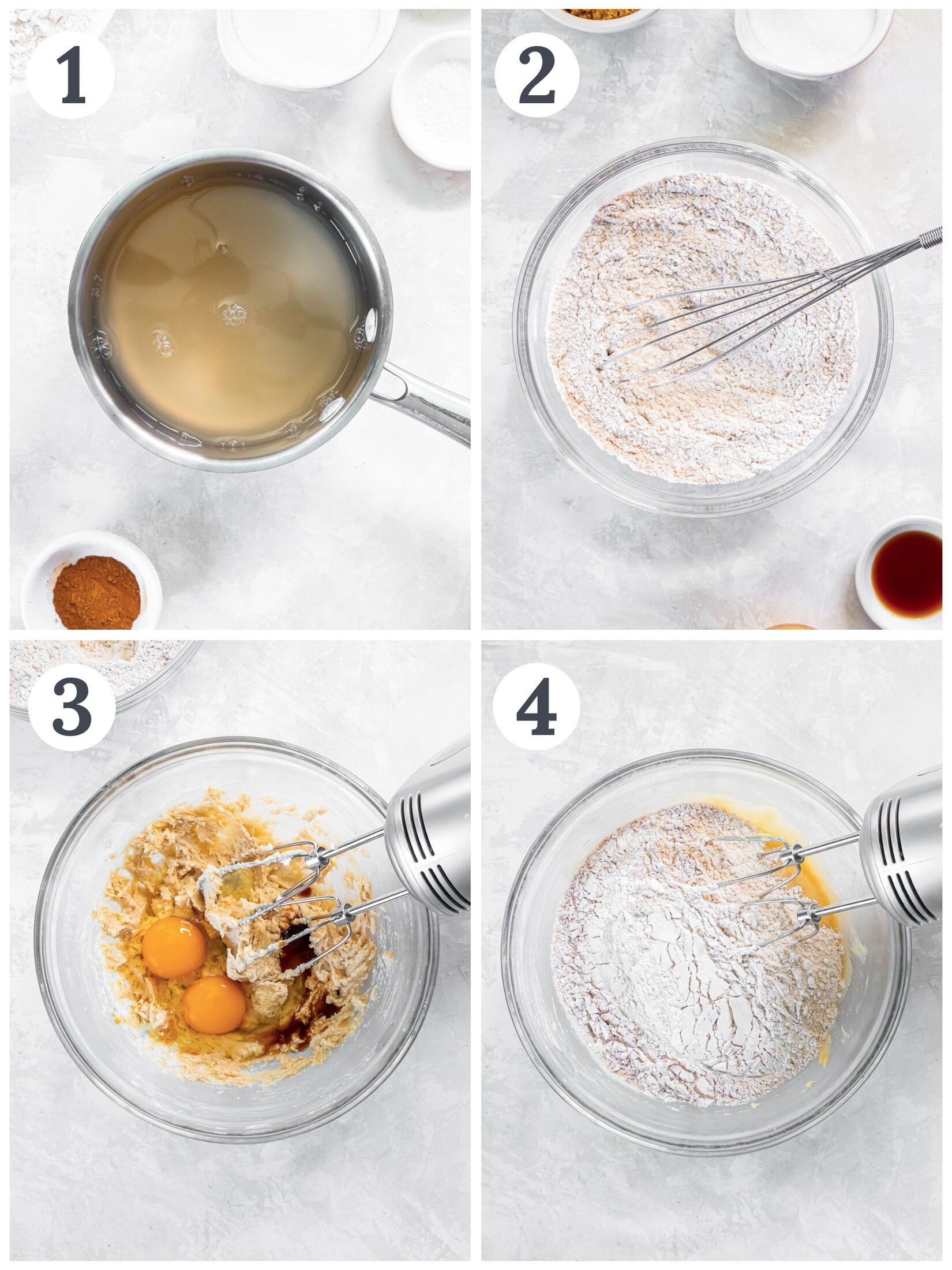 1

2

3

4