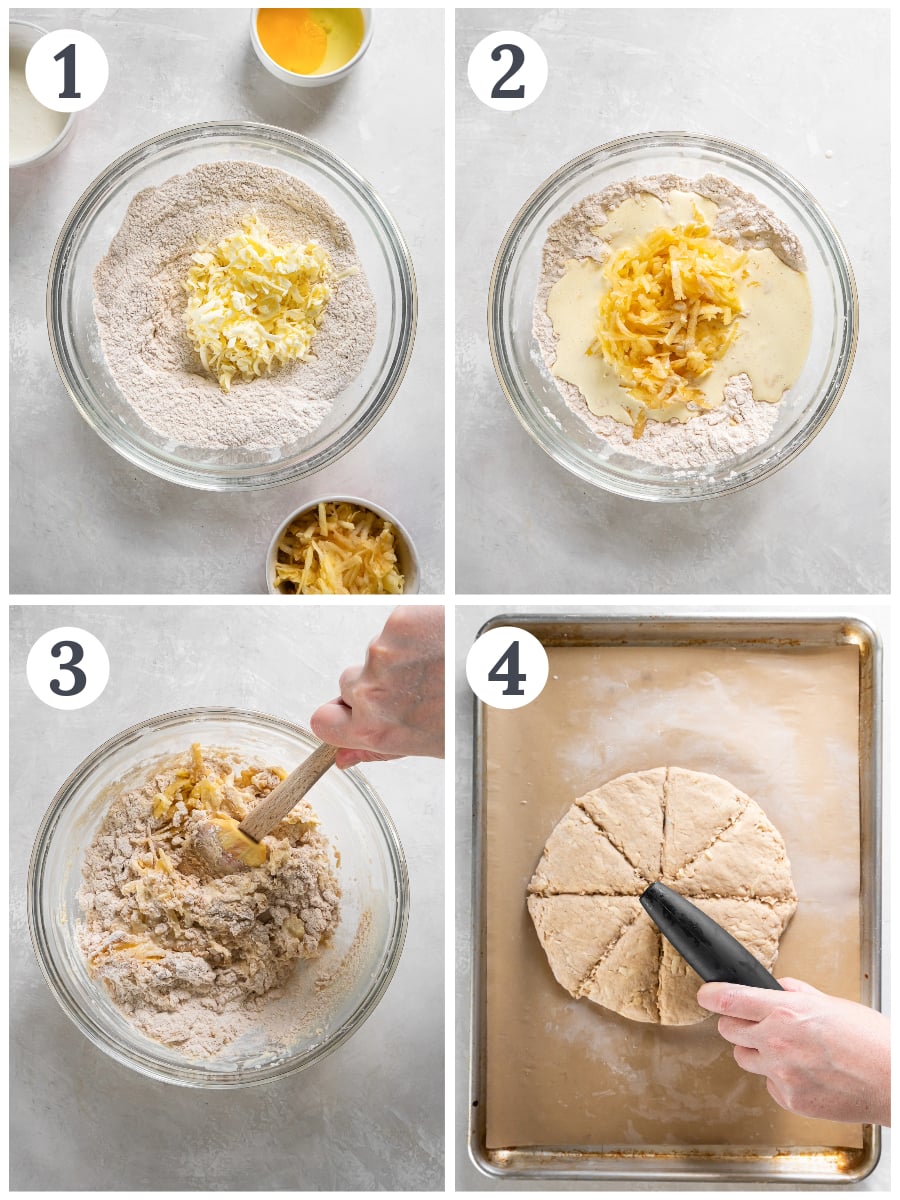 1
2
3
4