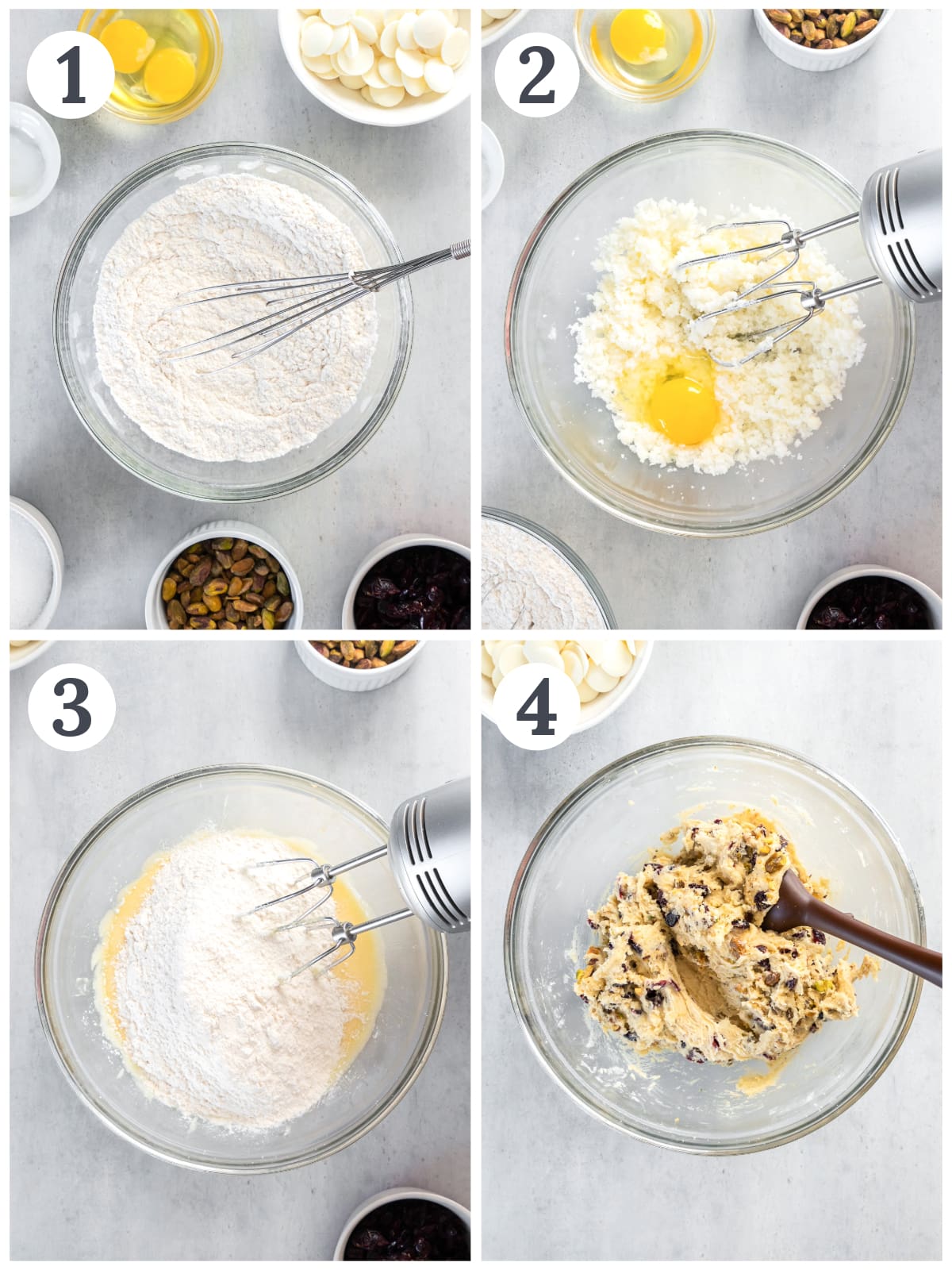 1

2

3

4