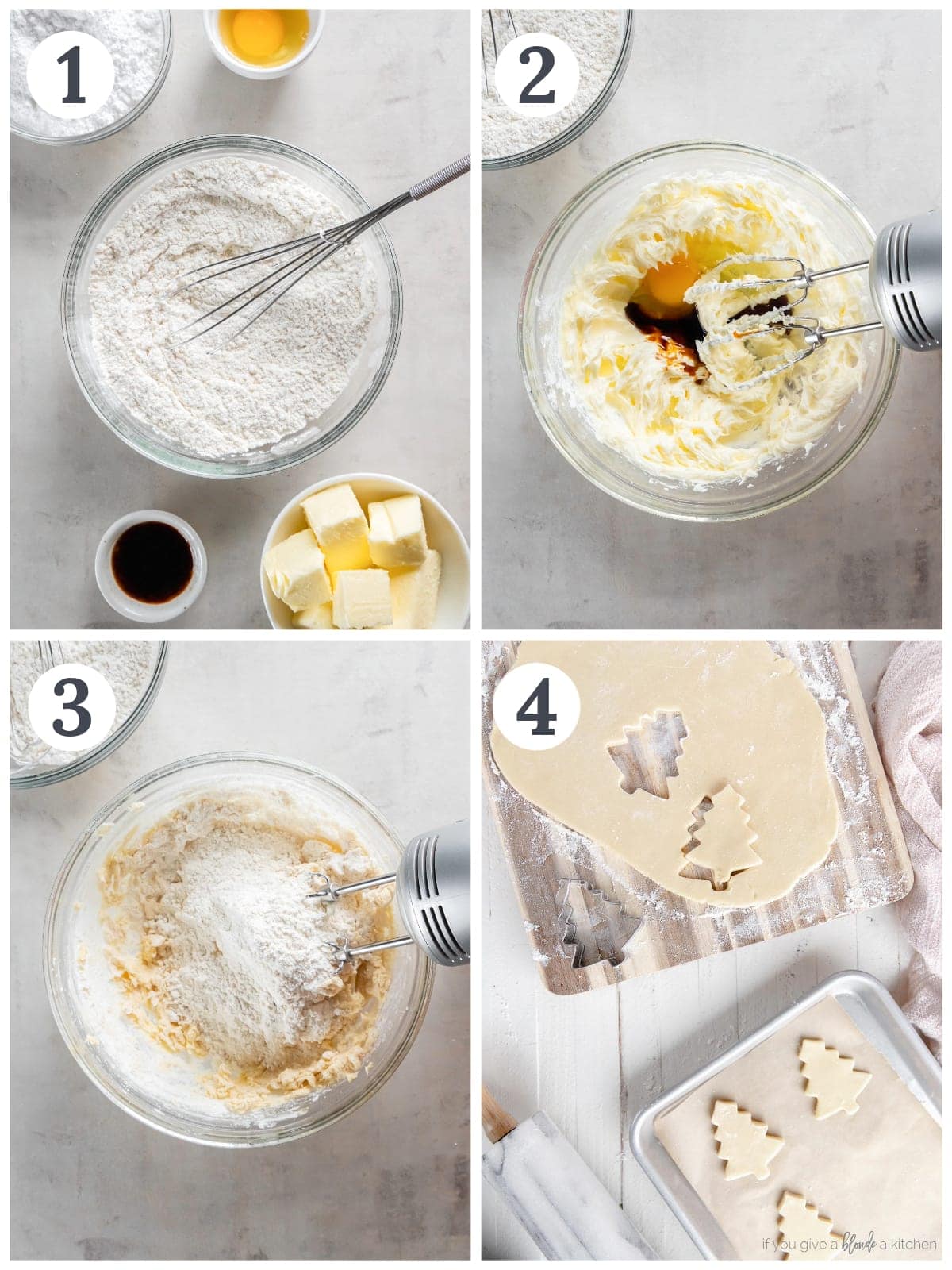 1

2

3

4

if you give a blonde a kitchen