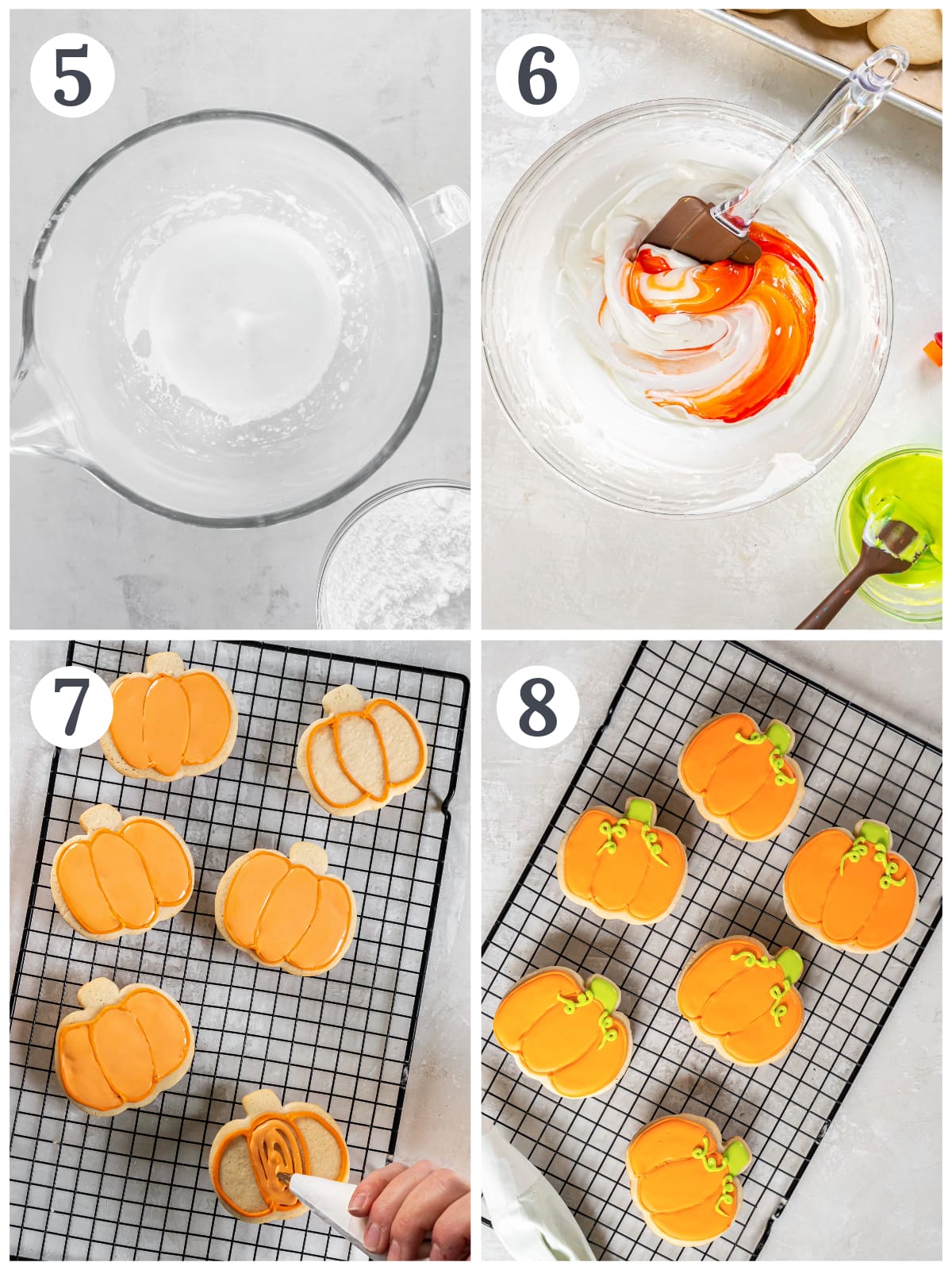 5

6

7

8