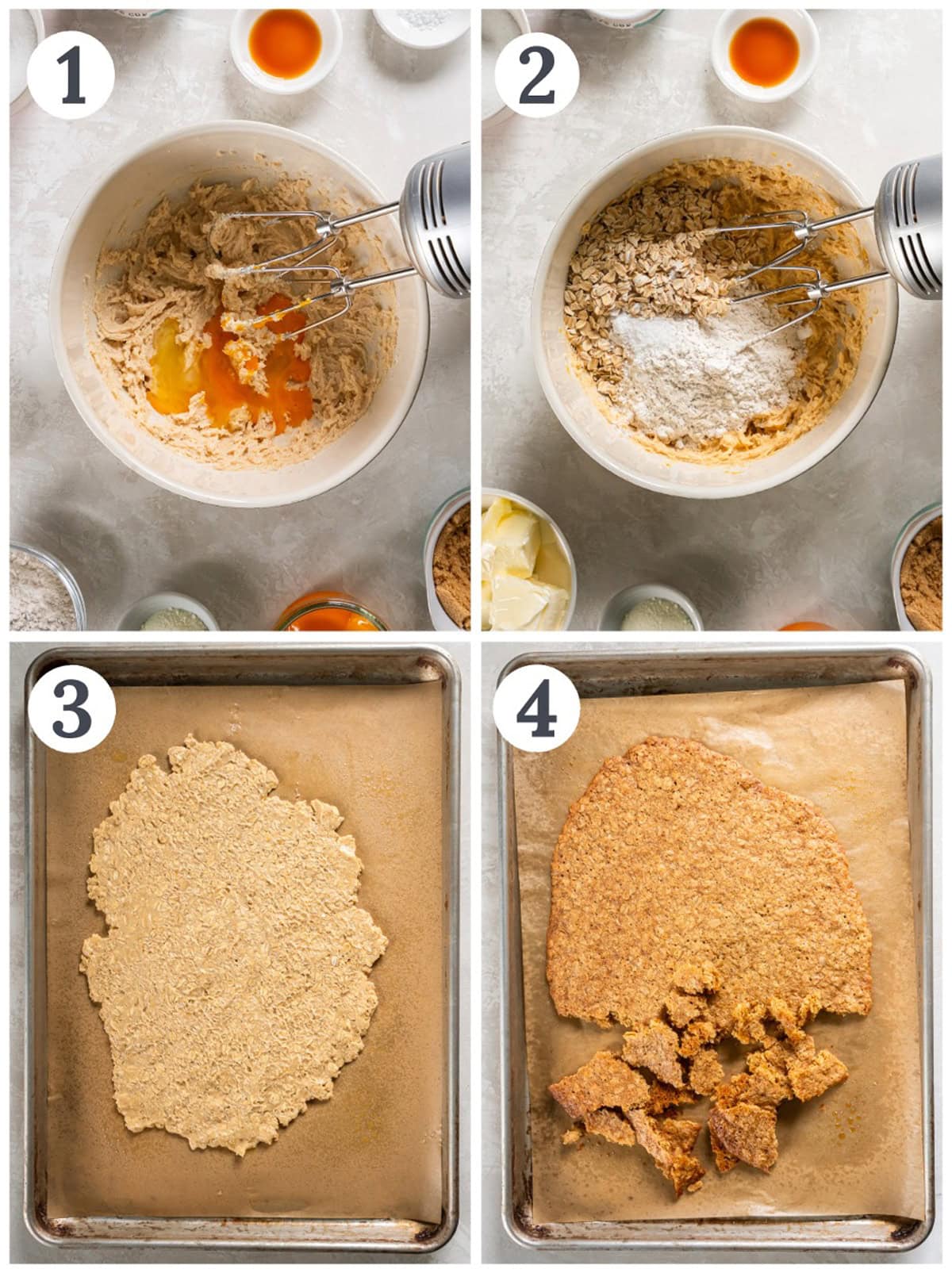 1

2

3

4