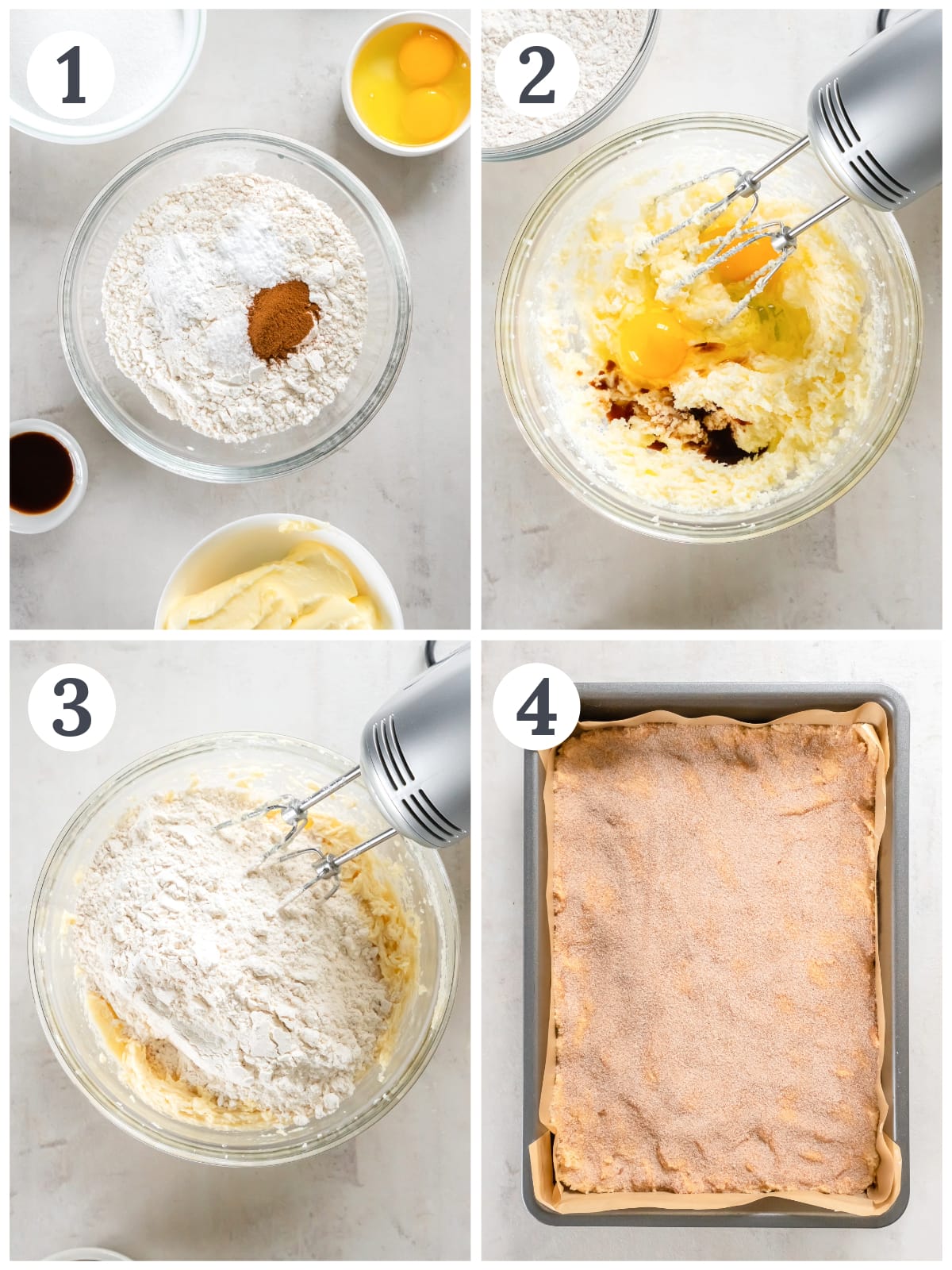 1

2

3

4