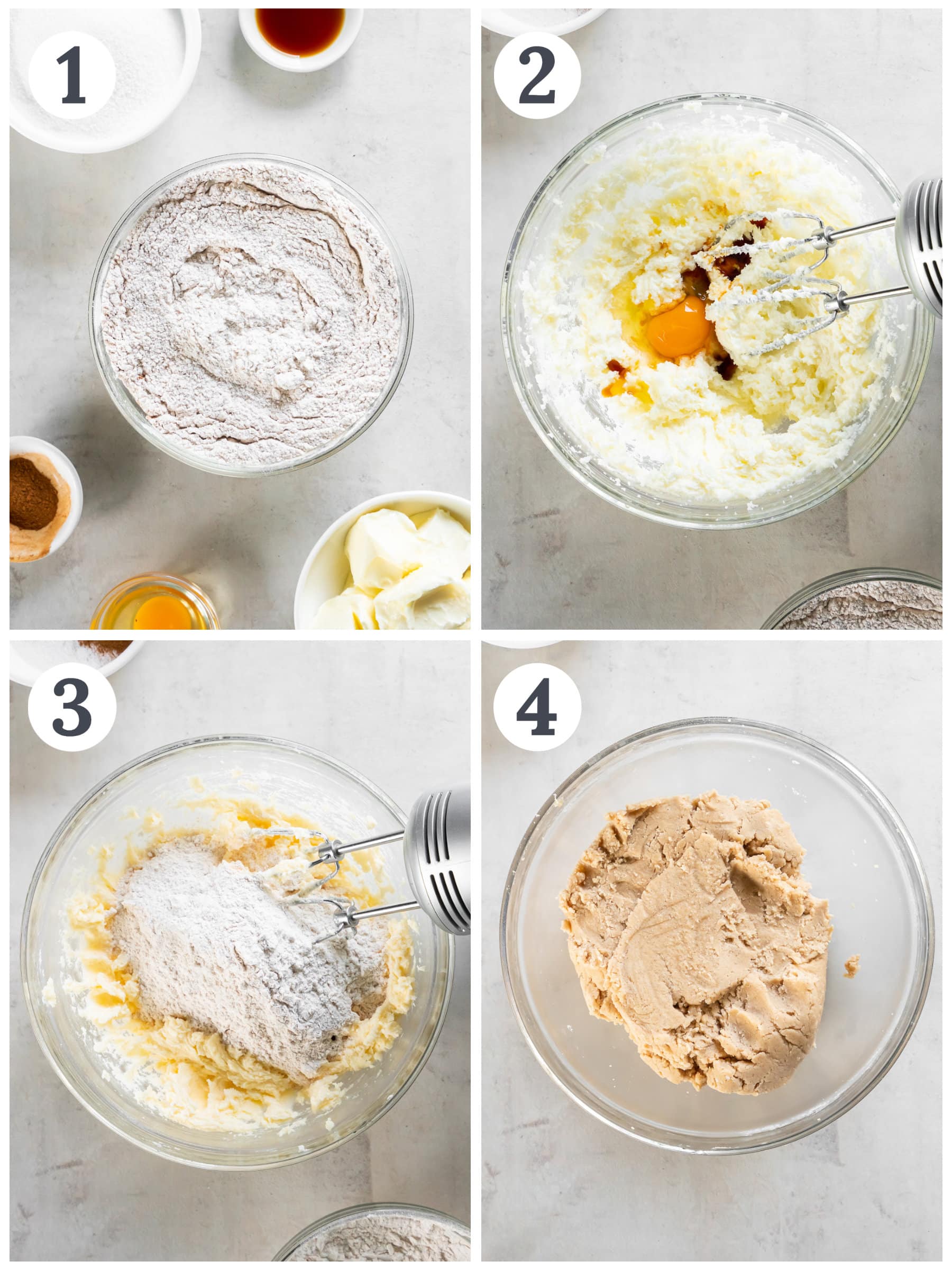 1

2

3

4