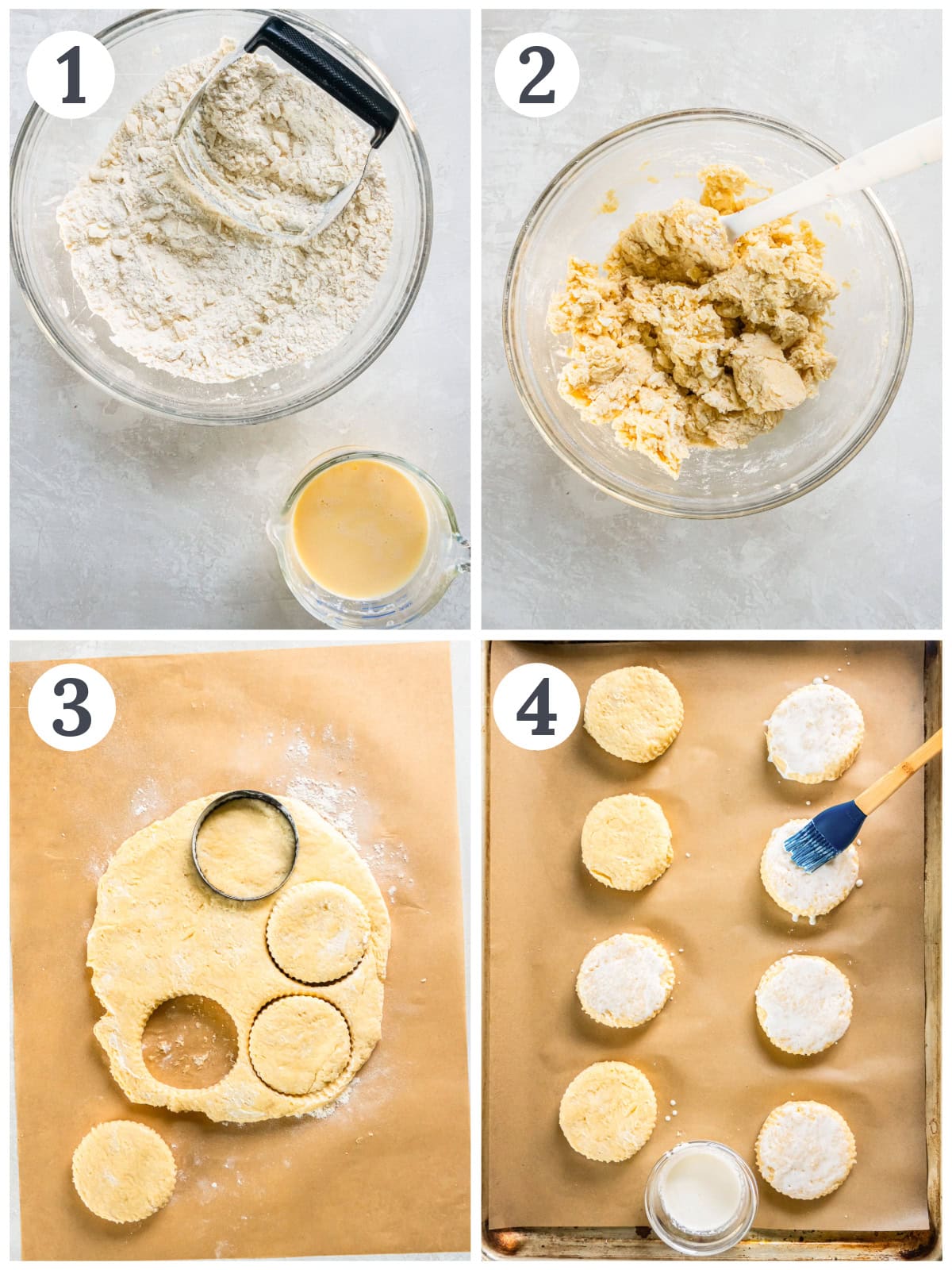 1

2

3

4