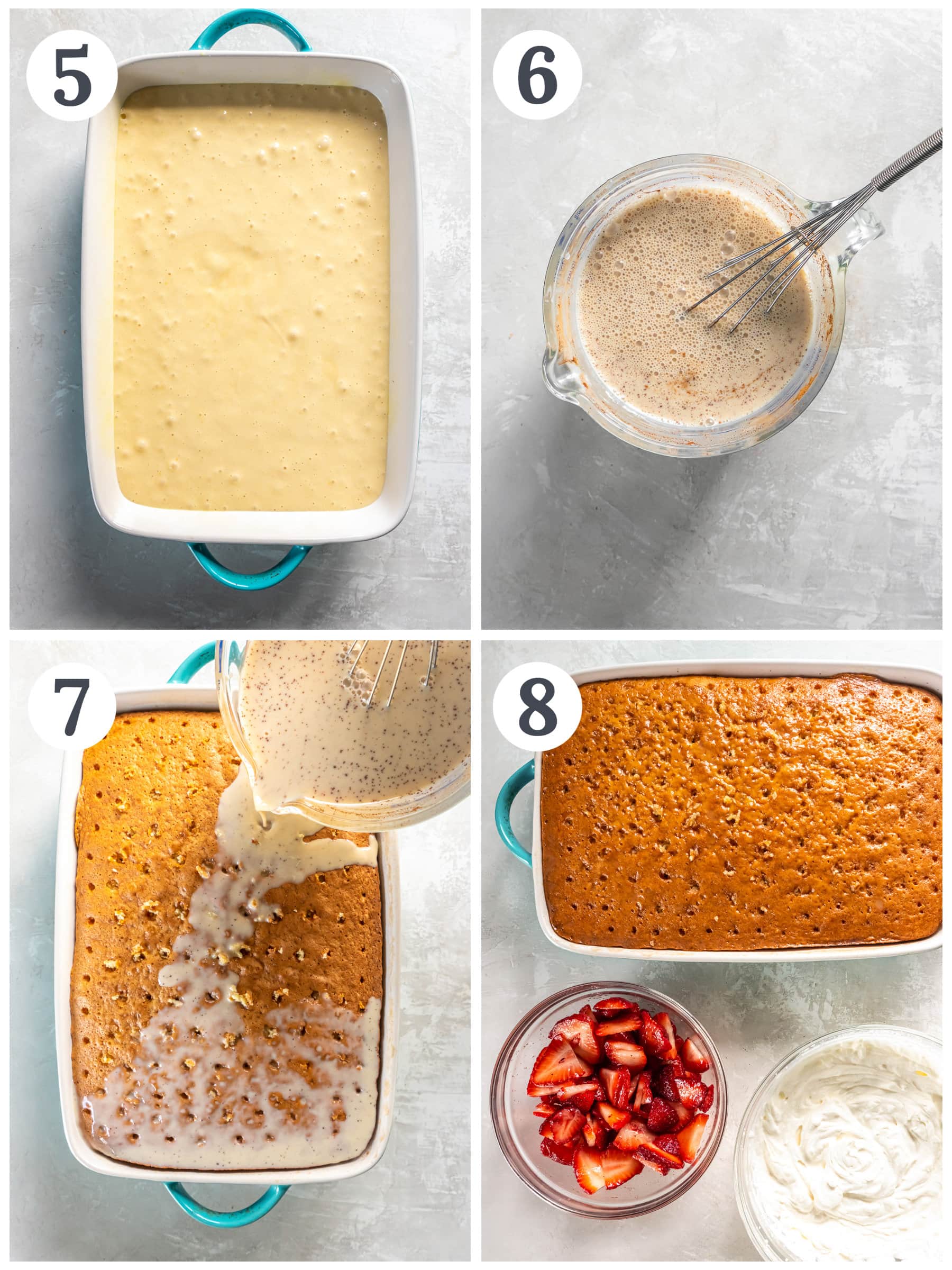 5

6

7

8