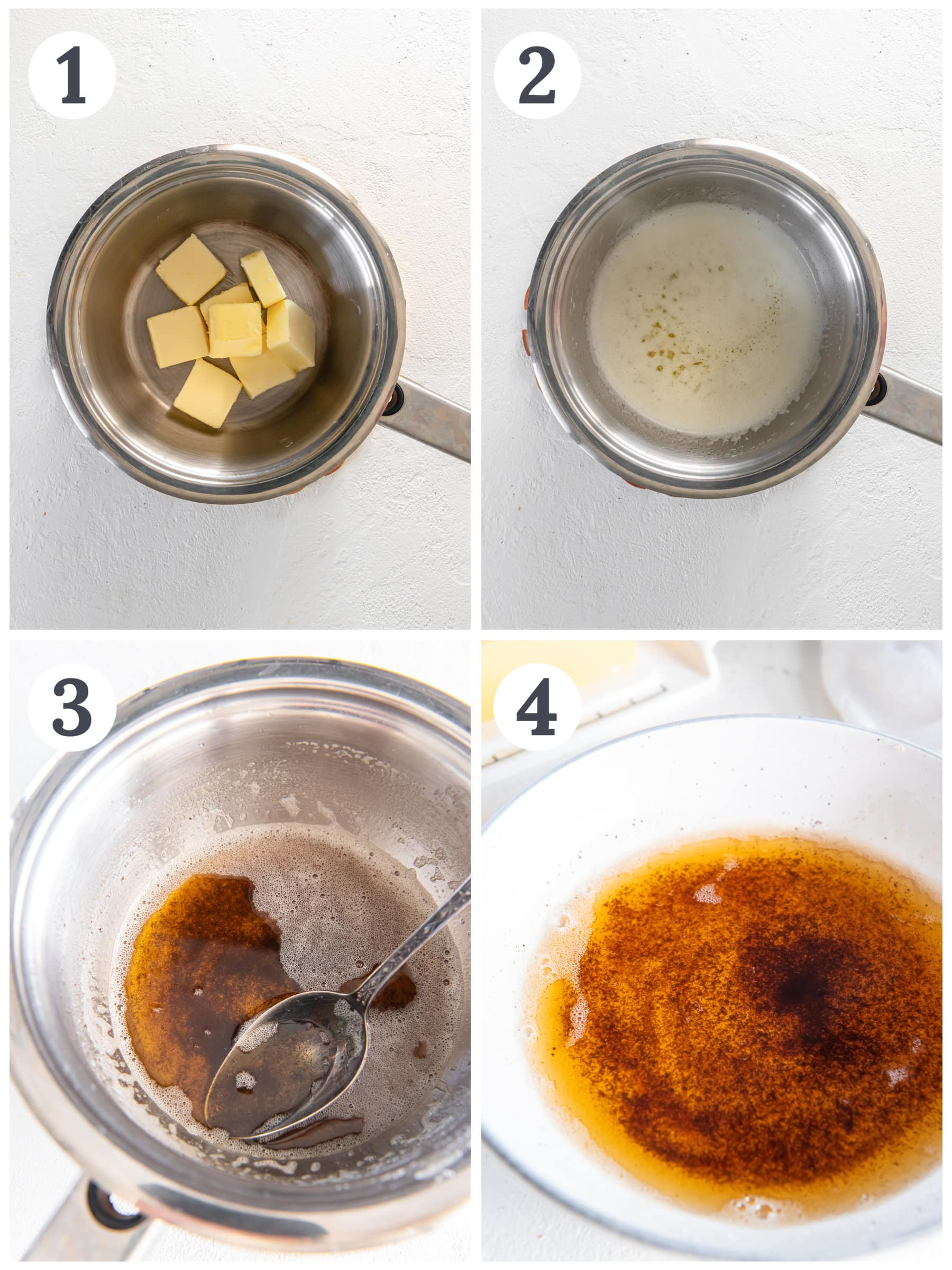 1

2

3

4