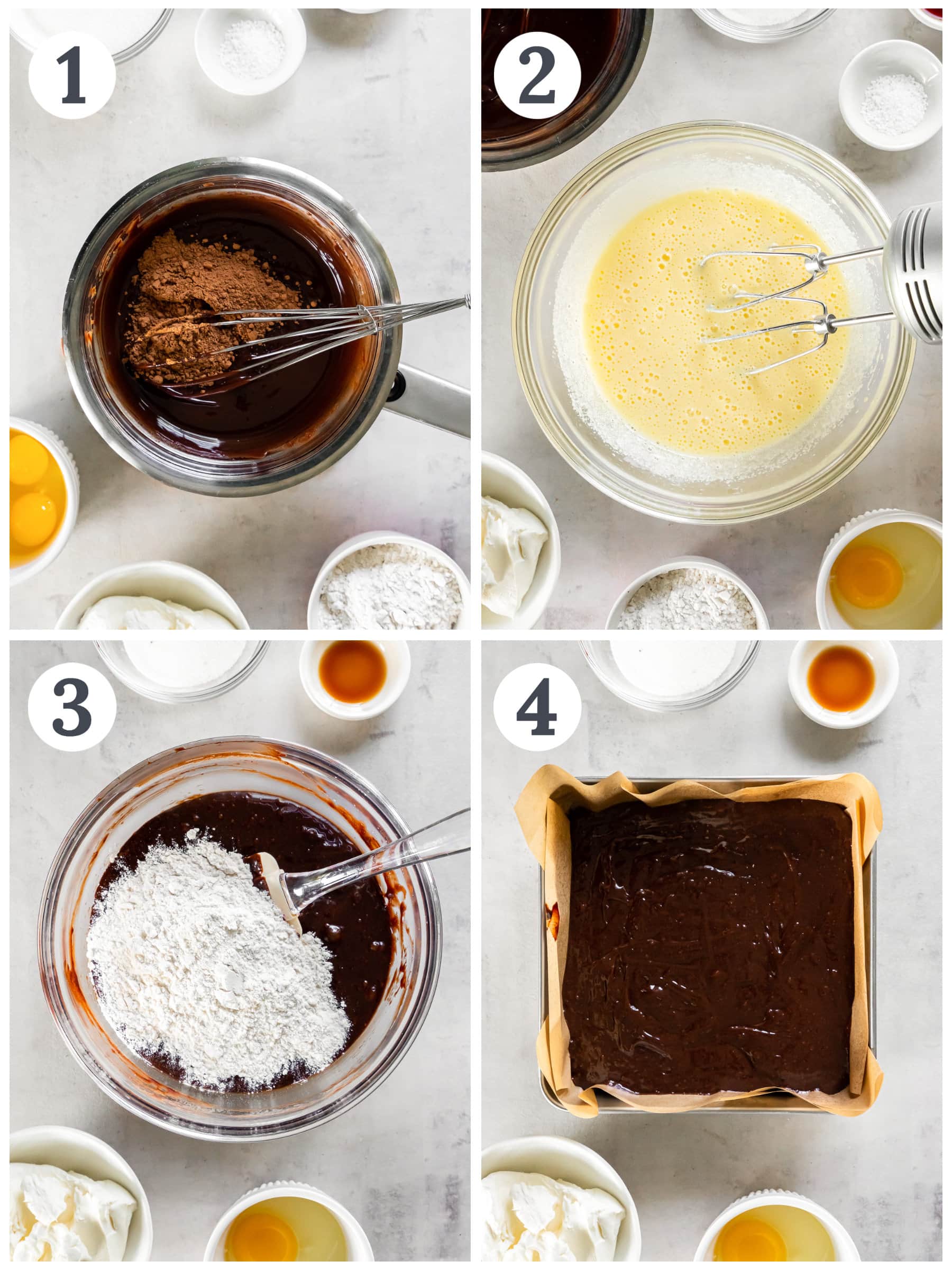 1

2

3

4