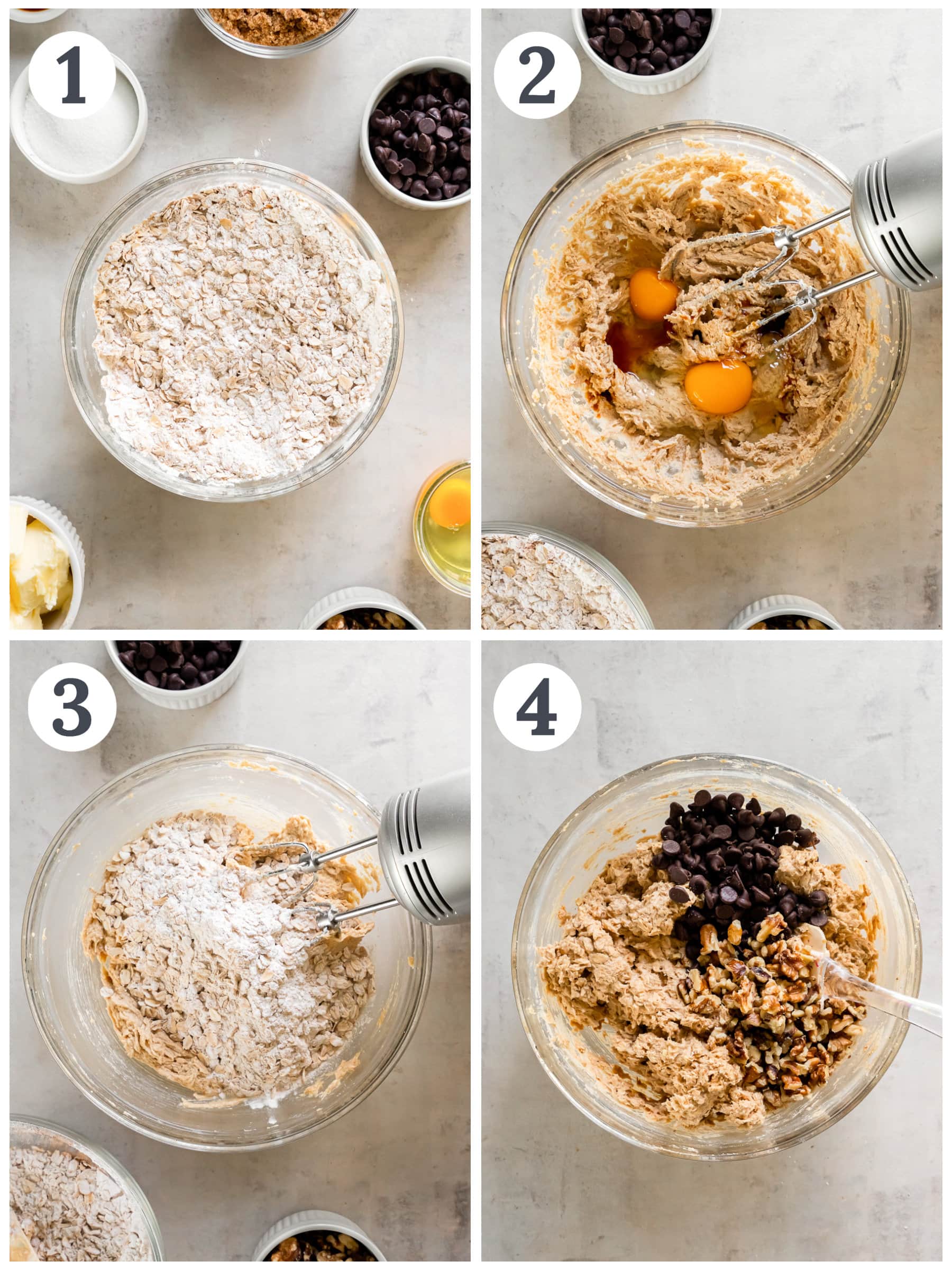 1

2

3

4