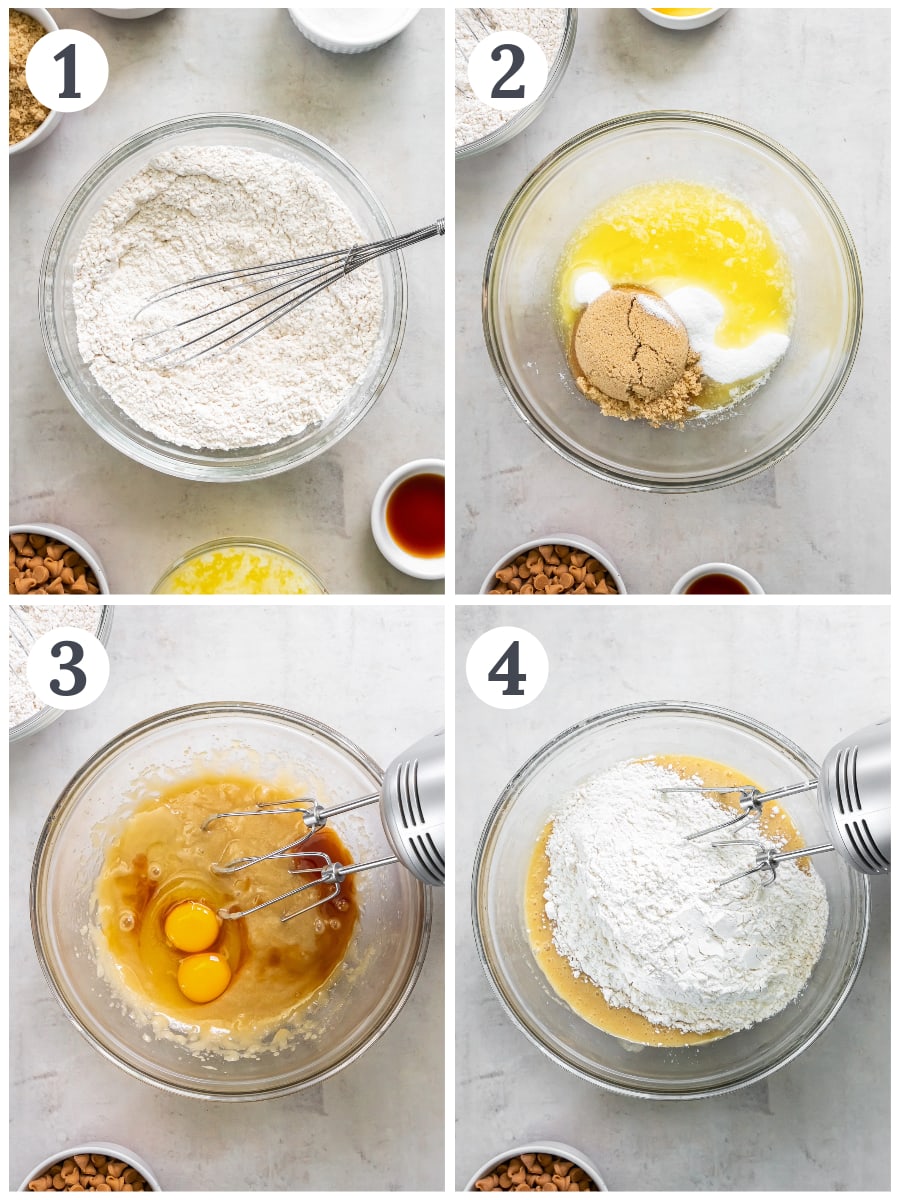 1

2

3

4