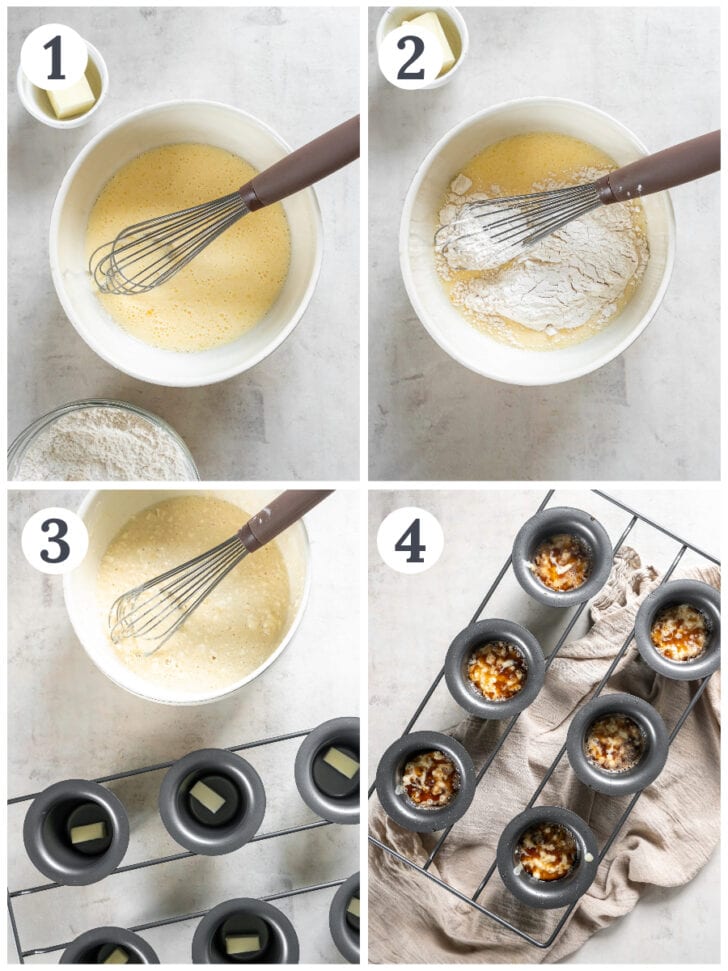 1

2

3

4