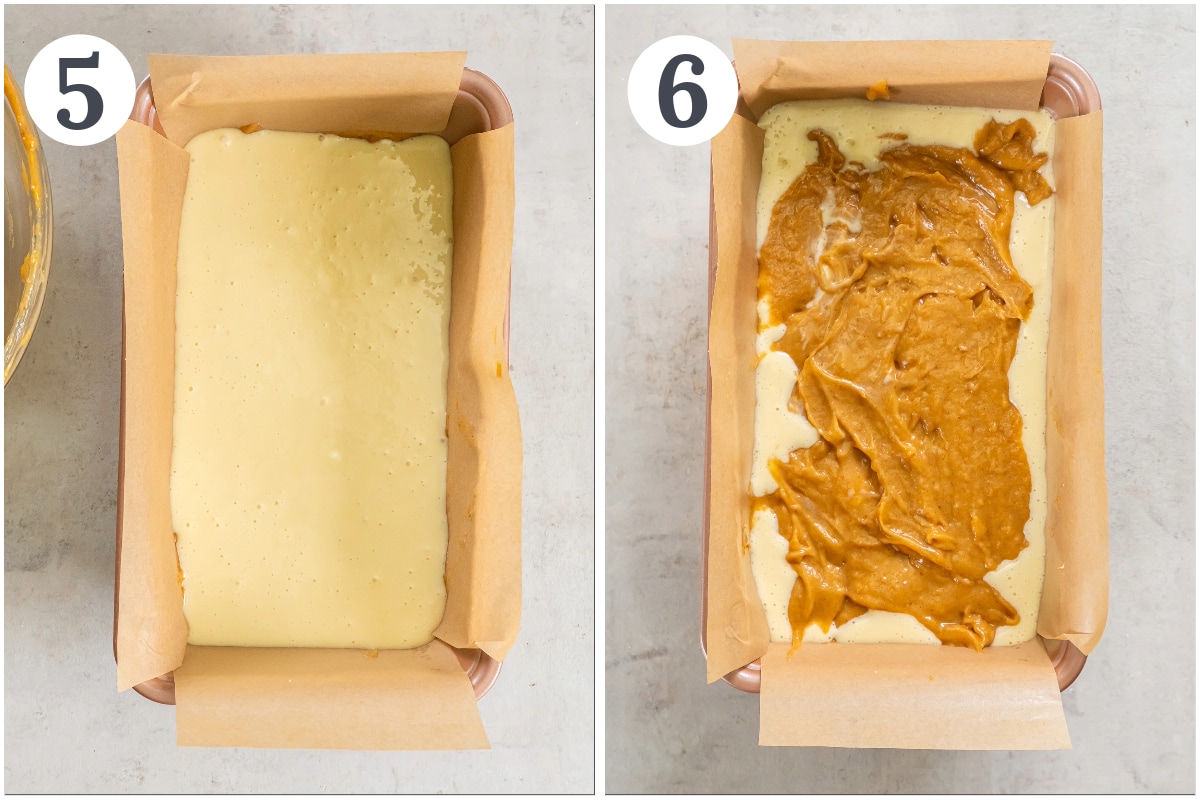 5

6