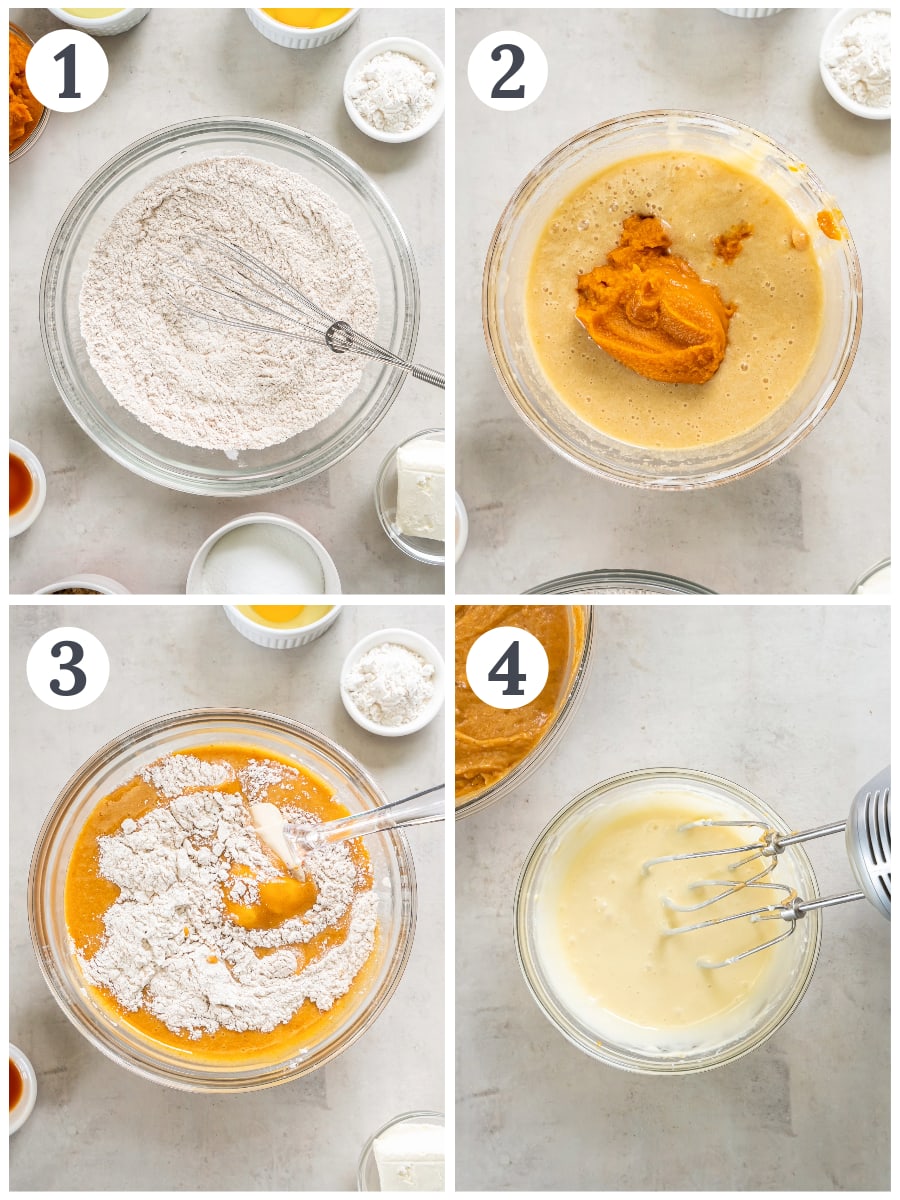 1

2

3

4