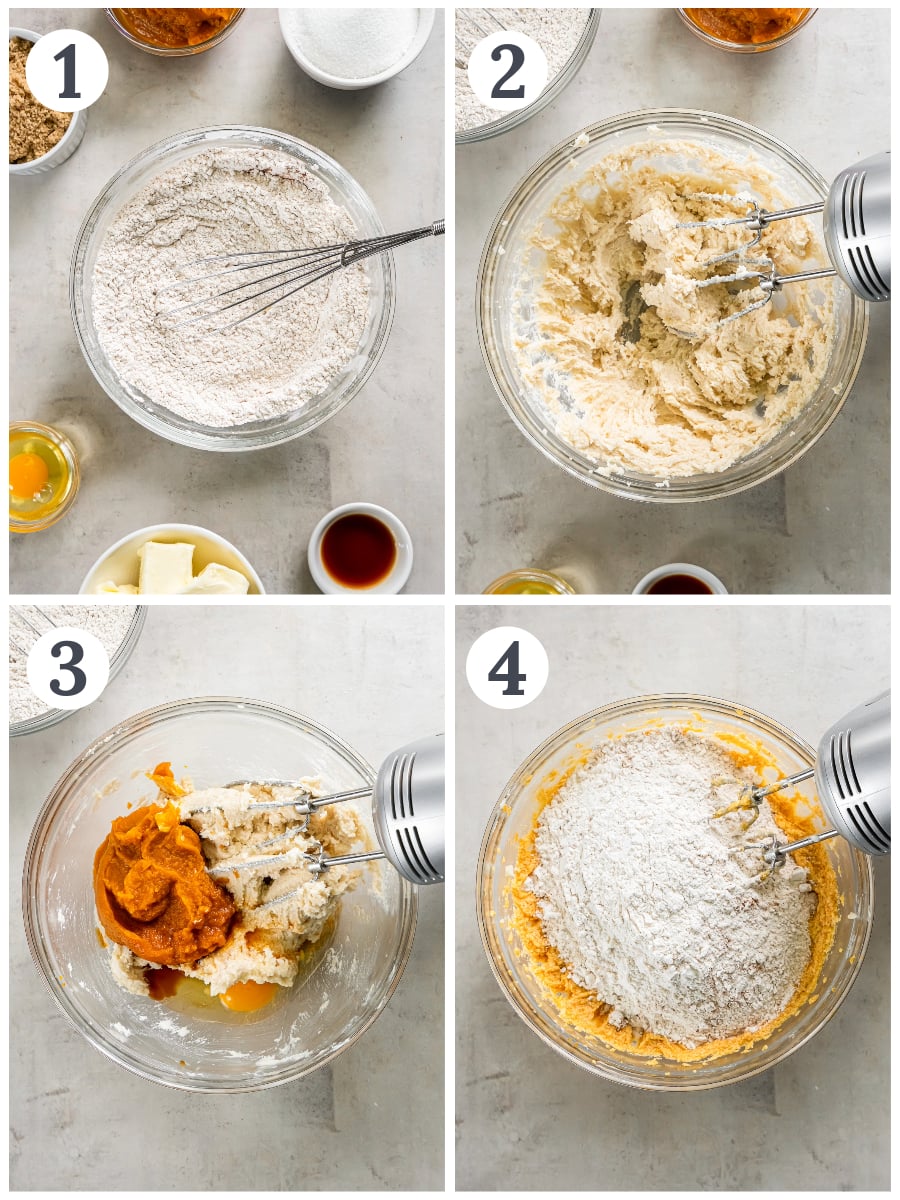 1
2
3
4