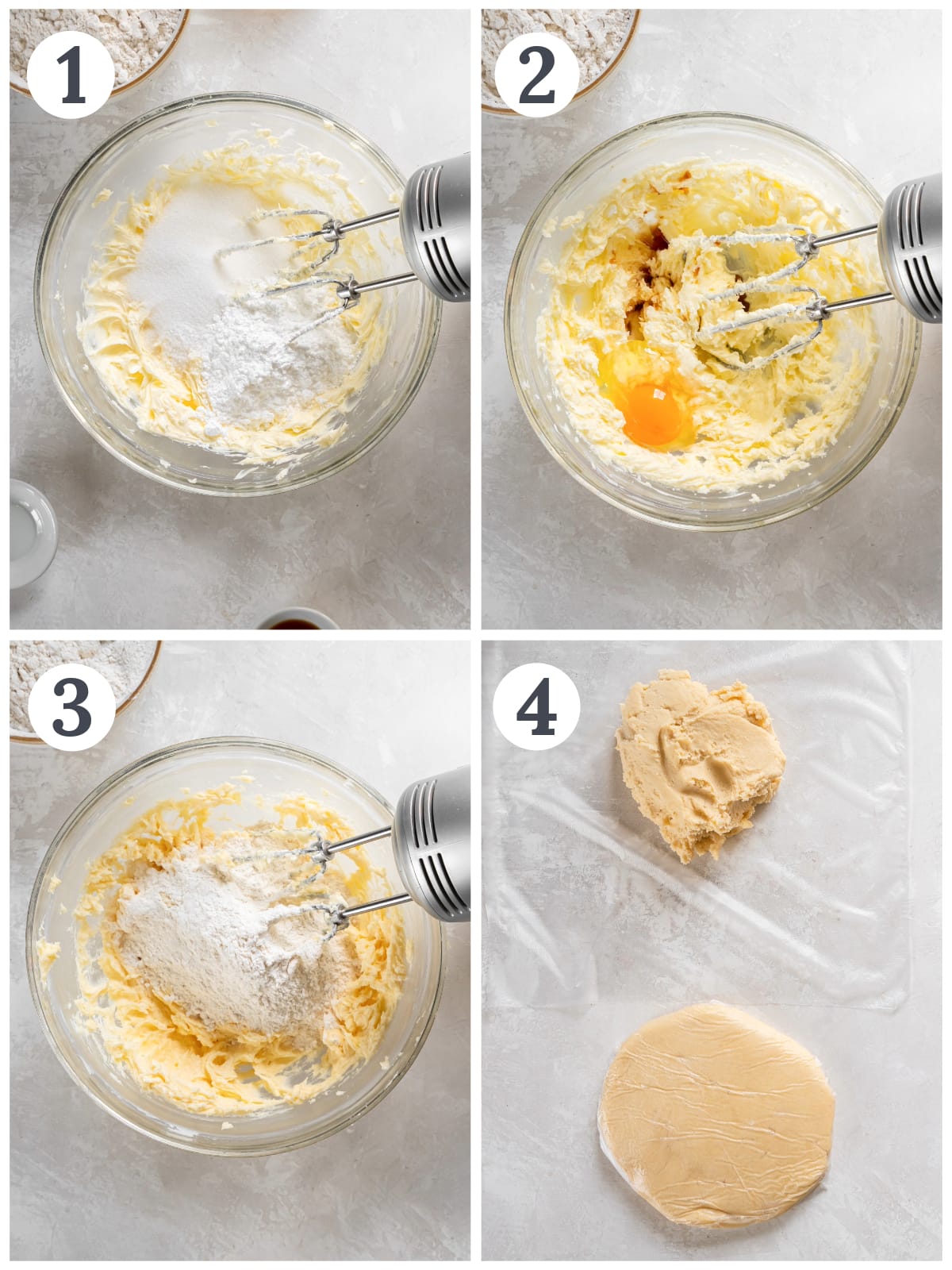 1

2

3

4