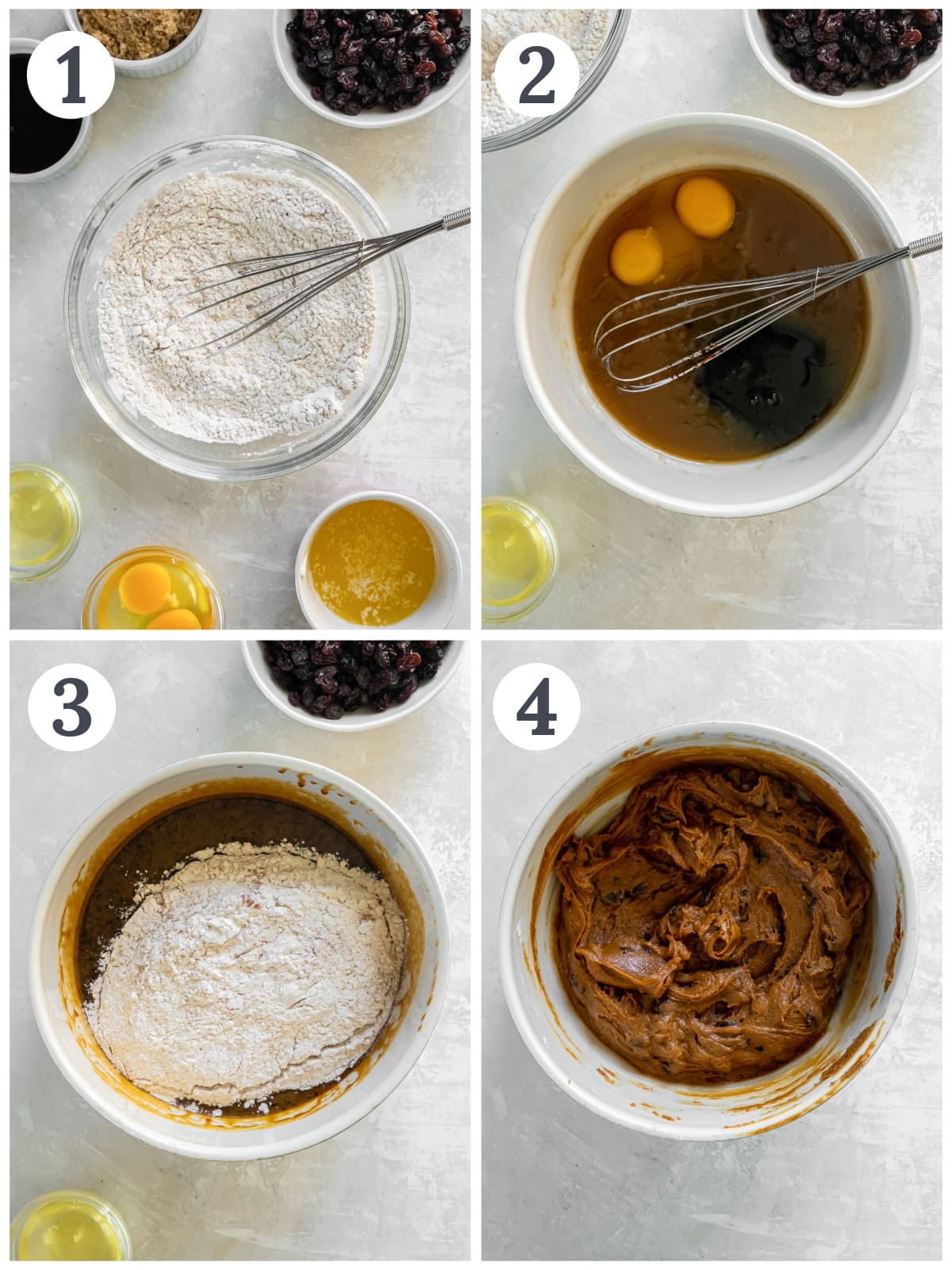 1

2

3

4