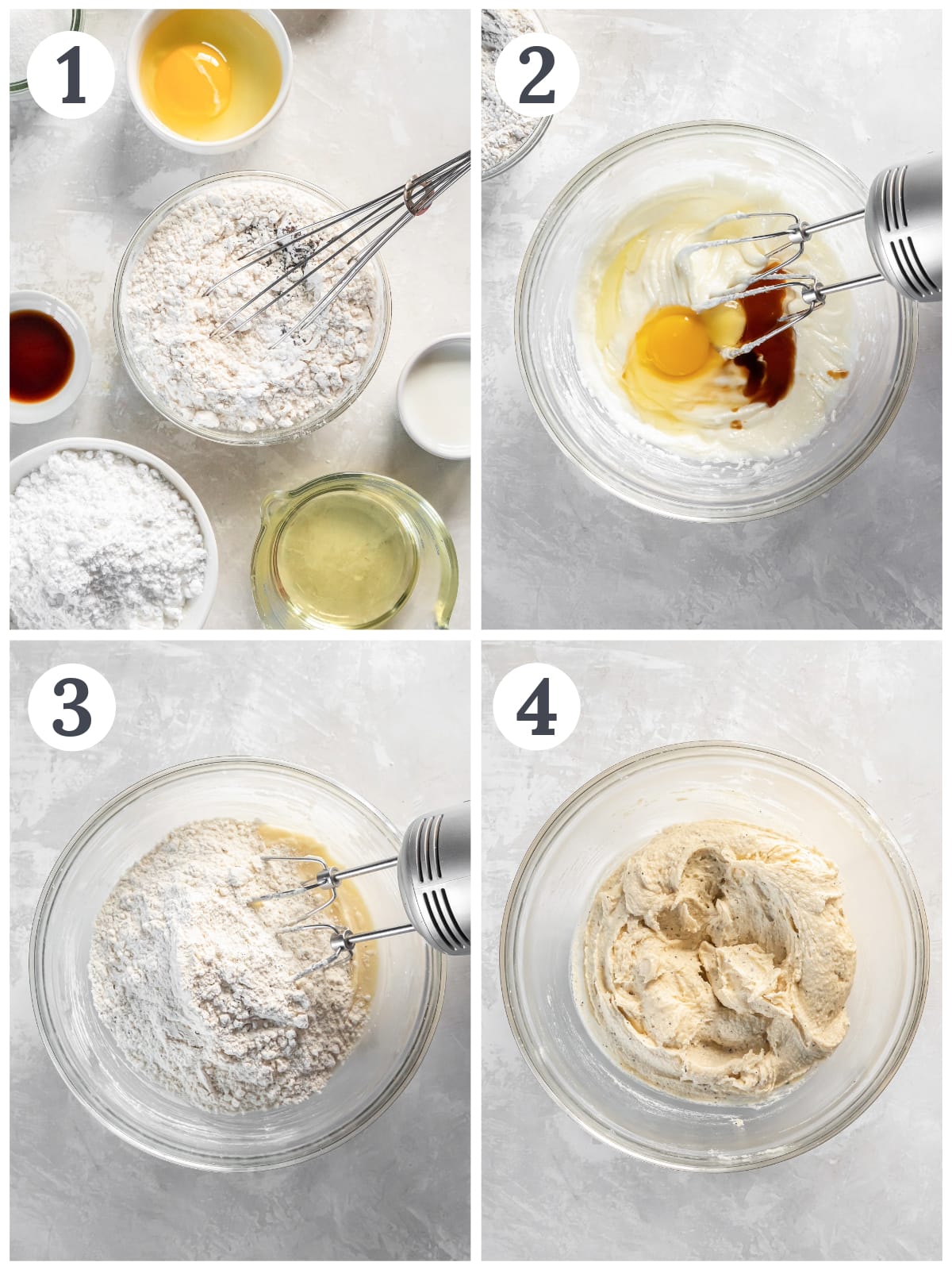 1

2

3

4