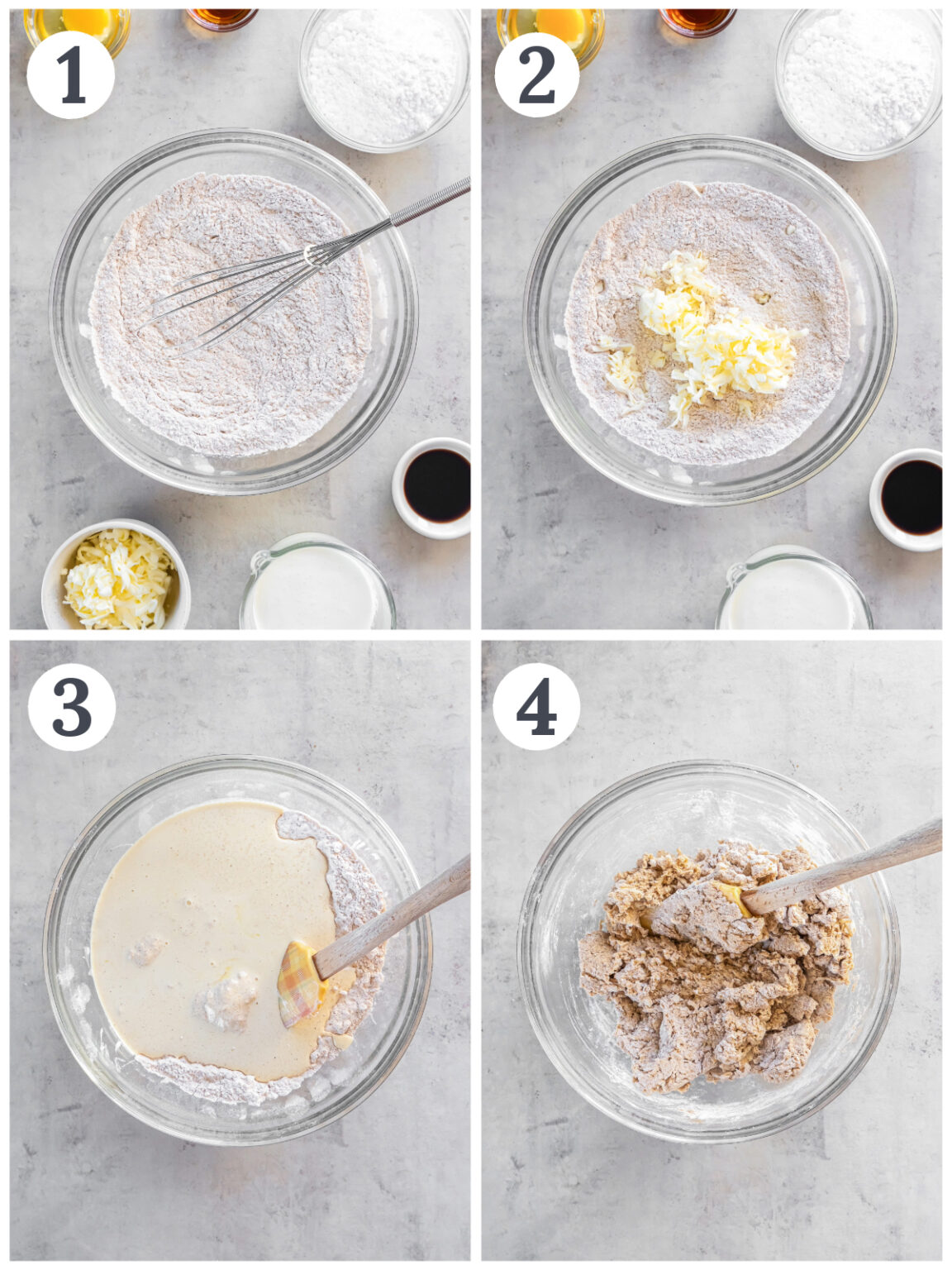 1

2

3

4