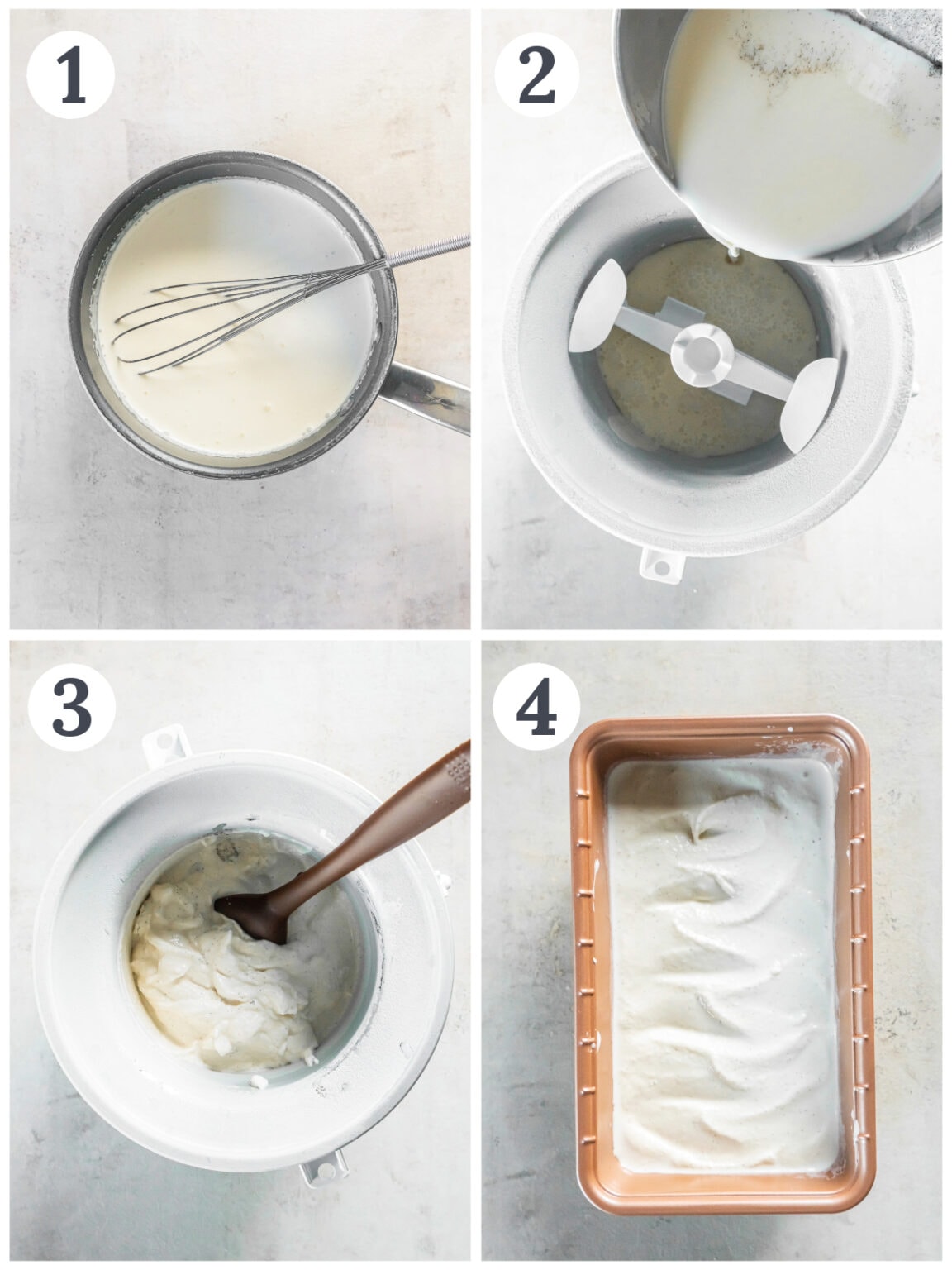 1

2

3

4