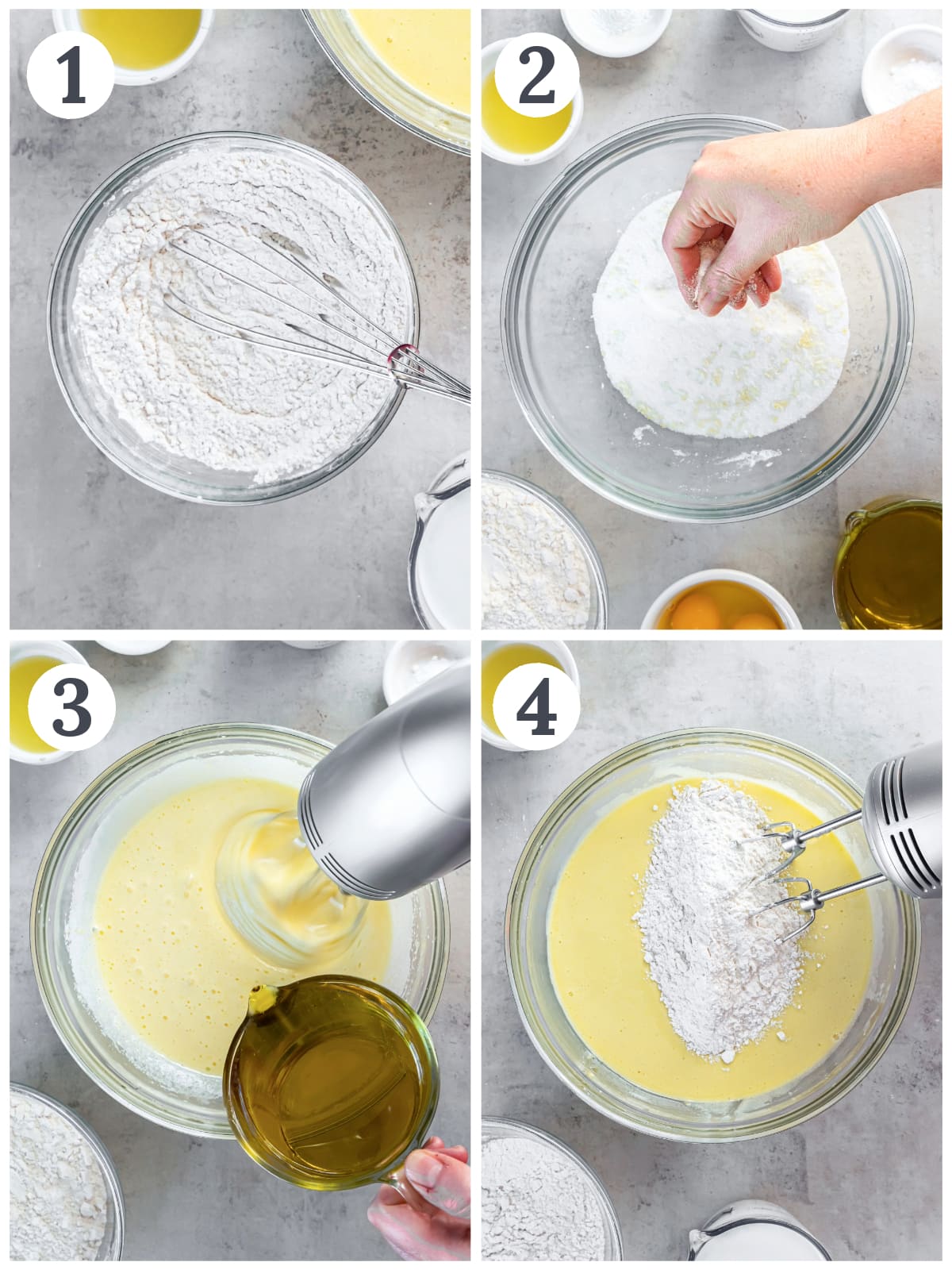 1

2

3

4