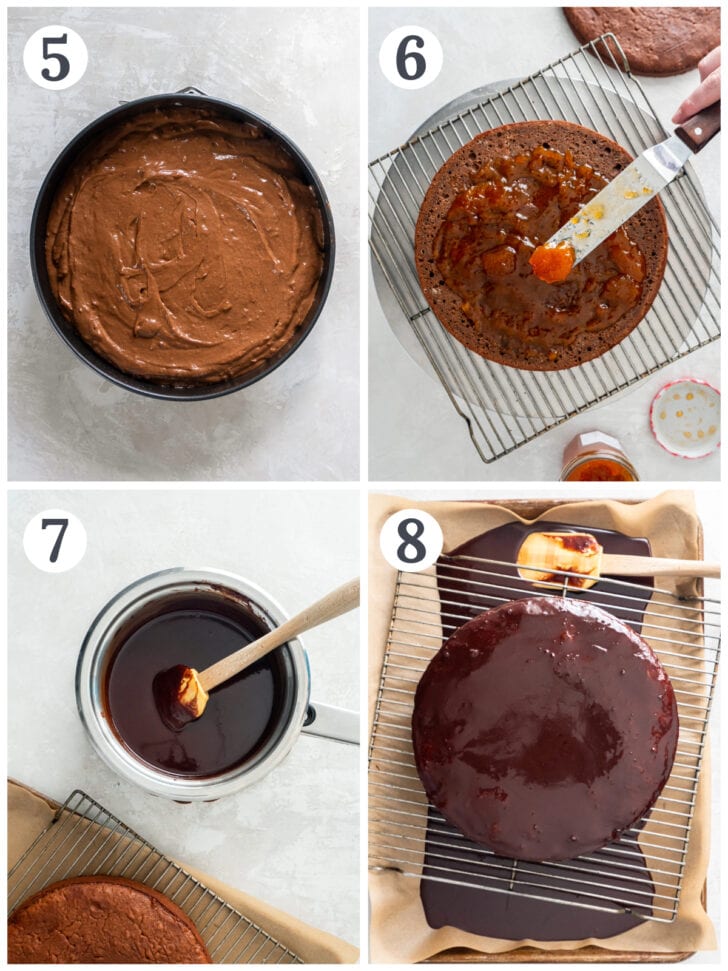 5

6

7

8