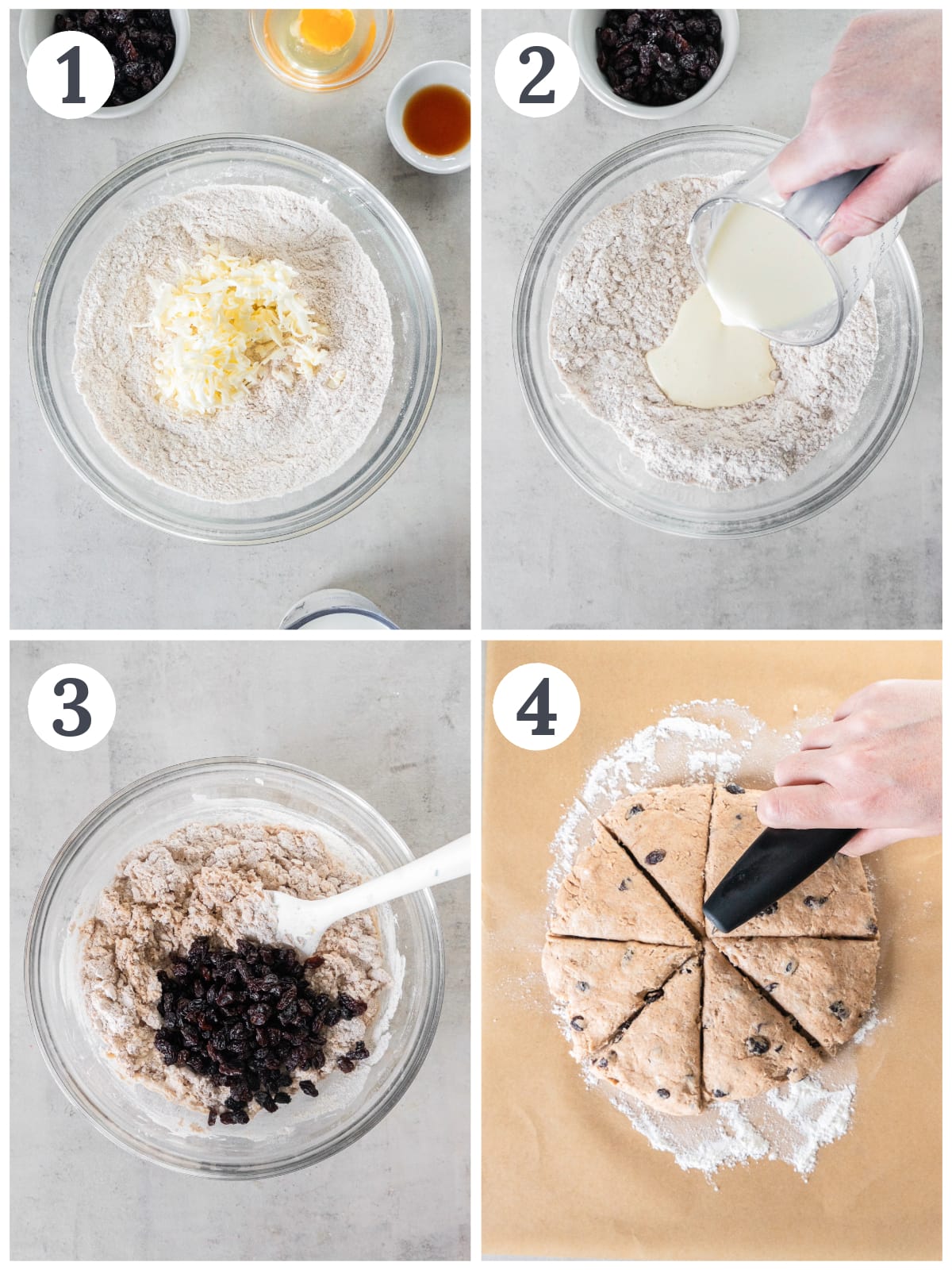 1

2

3

4