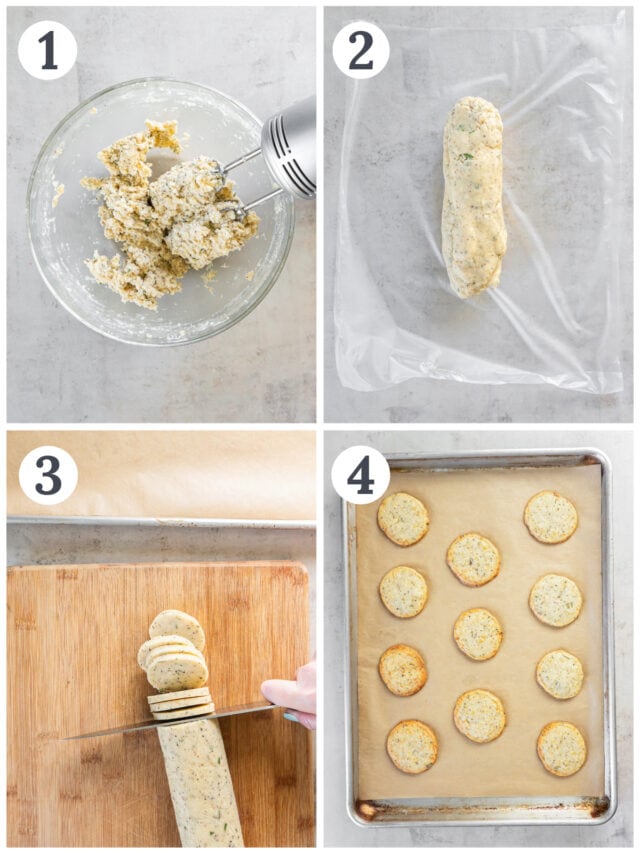 1

2

3

4