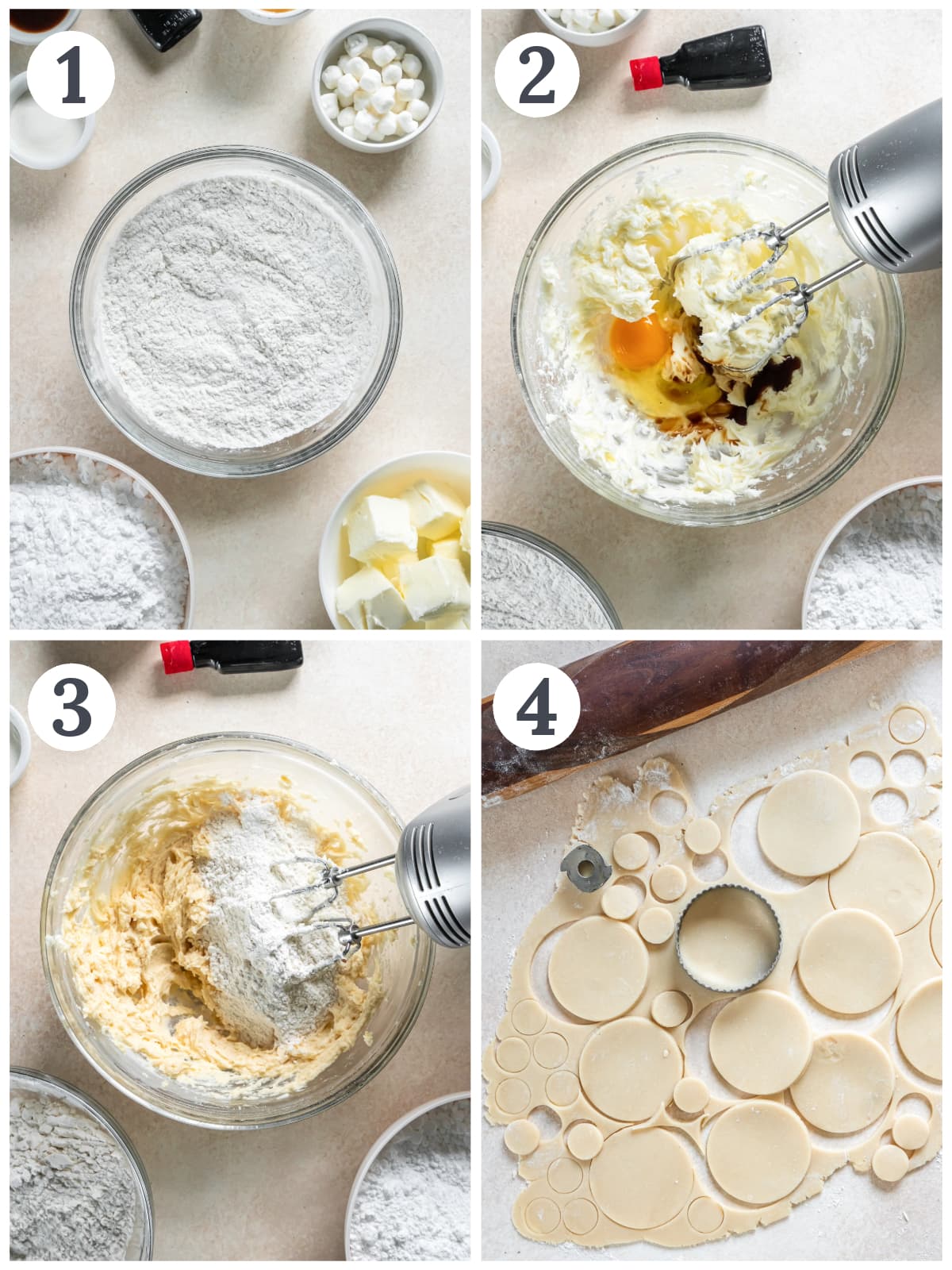 1

2

3

4