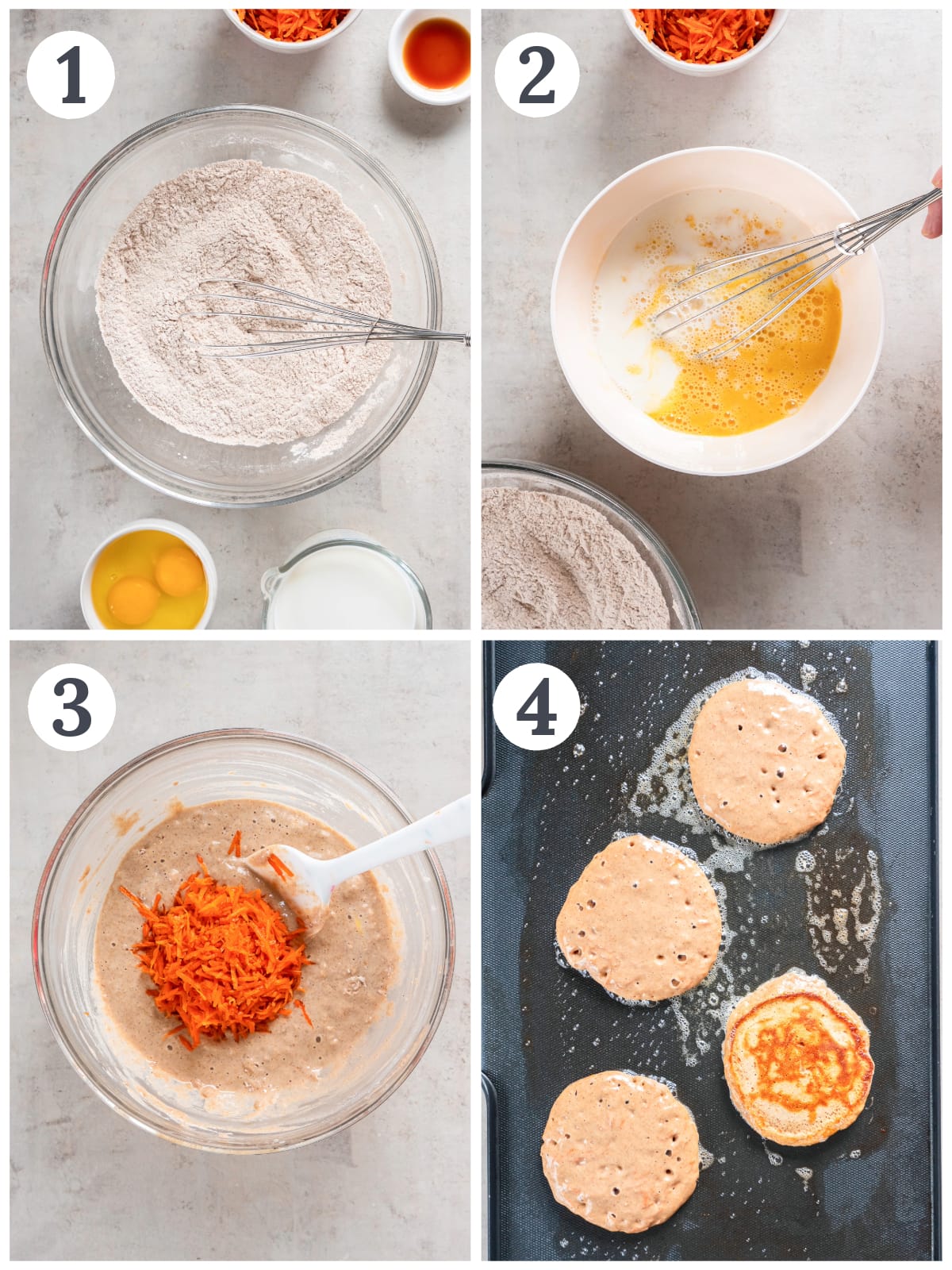 1

2

3

4