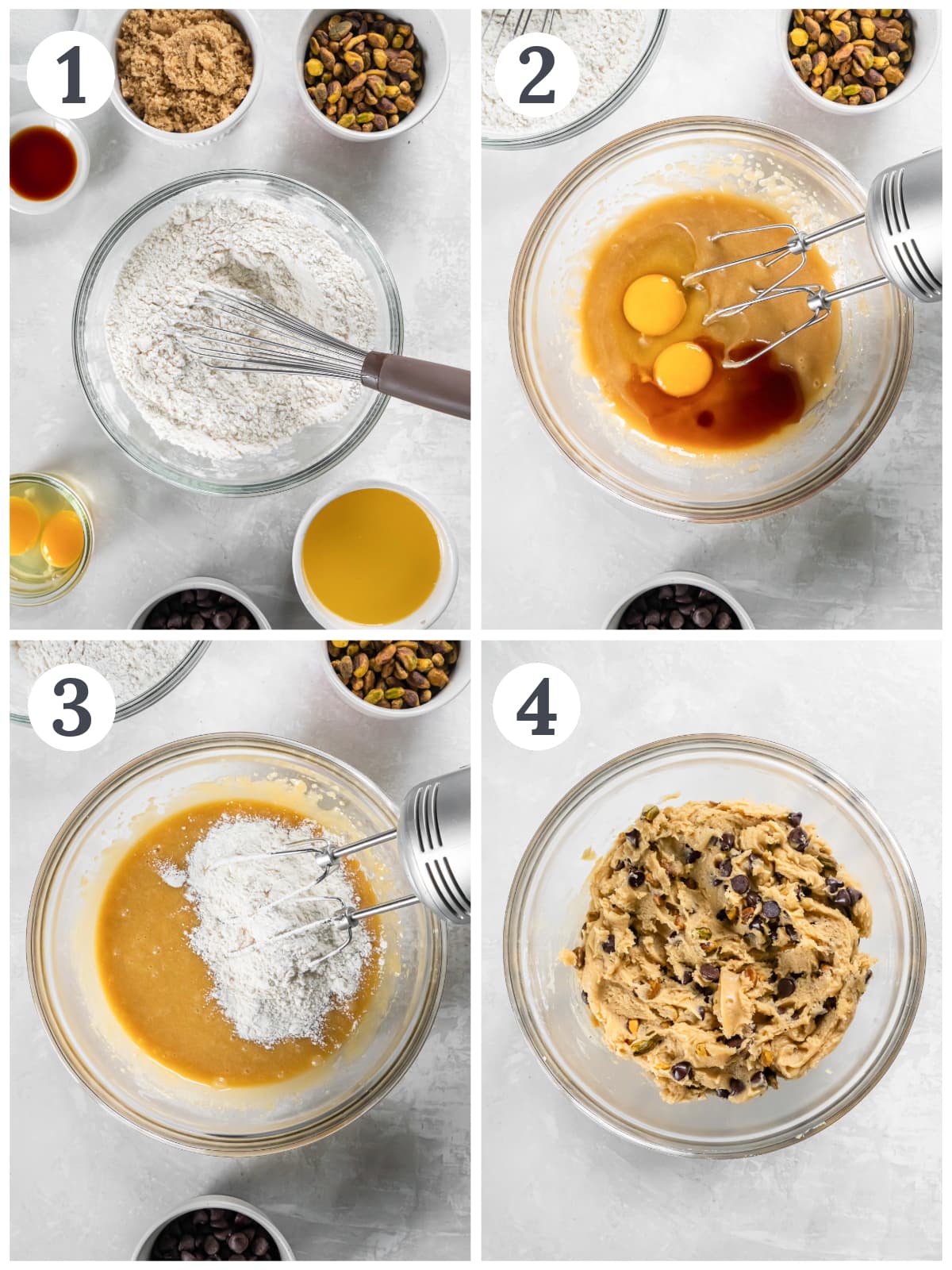 1

2

3

4